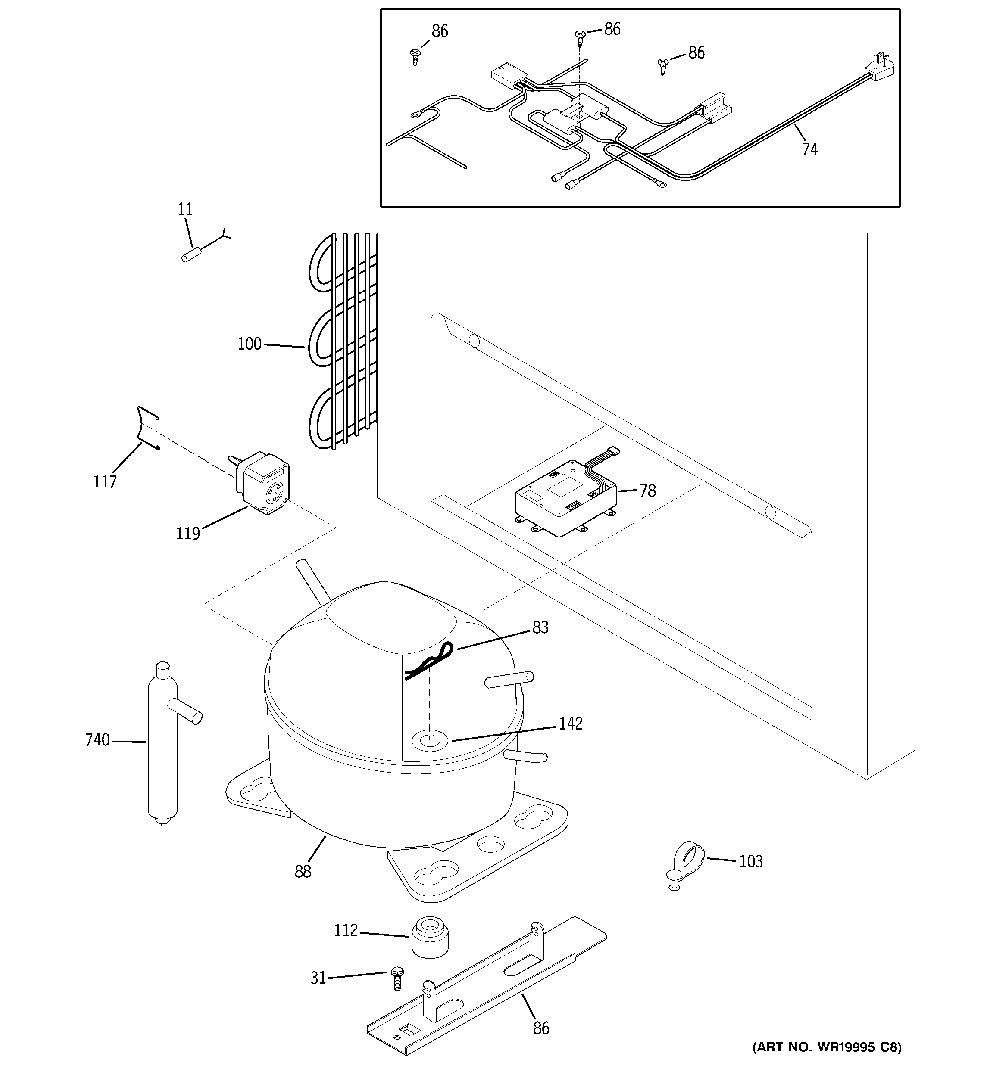 86
86
86
74
11
100
117
119
78
83
142
740
88
103
112
31
86
(ART NO. WR19995 C8)