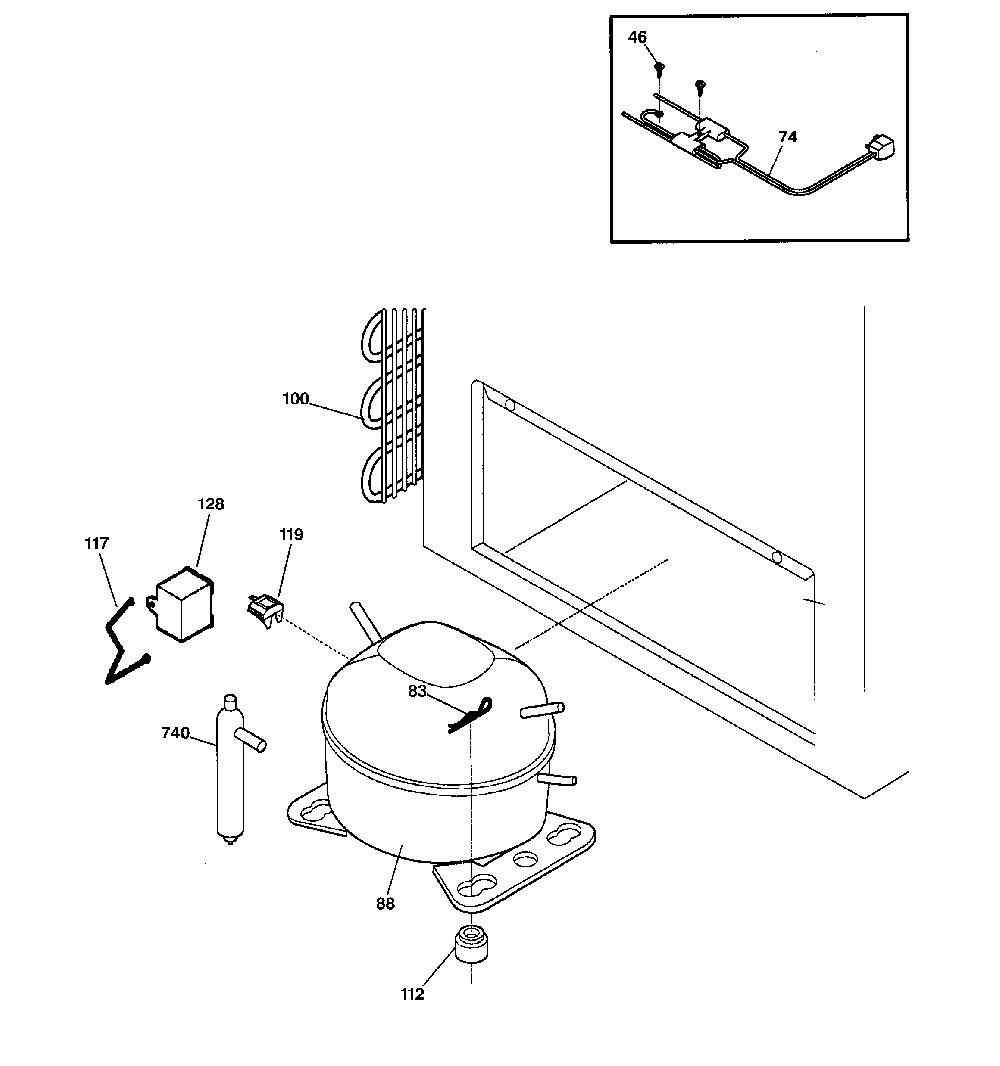 46
74
100
128
117
119
83
740
88
112