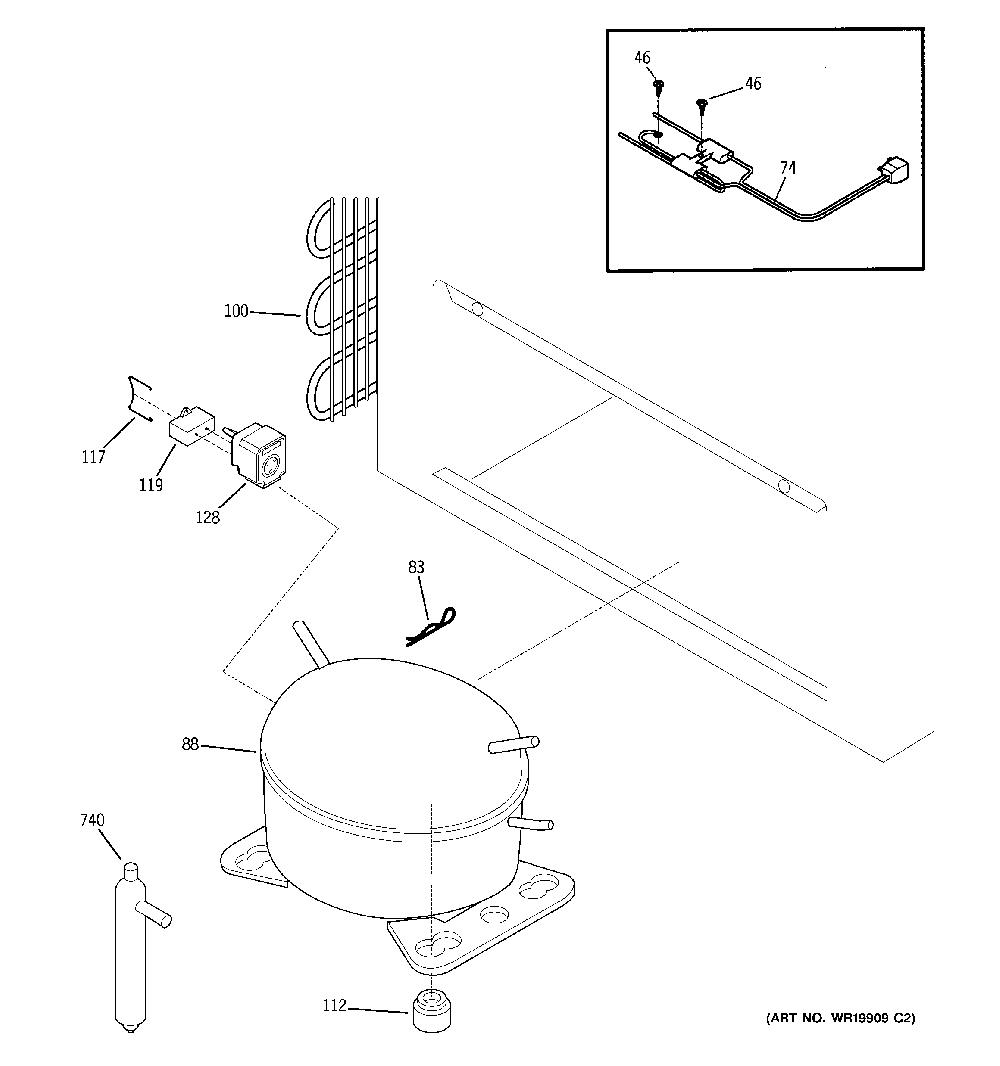 46
46
74
100
117
119
128
83
88
740
112
(ART NO. WR19909 C2)