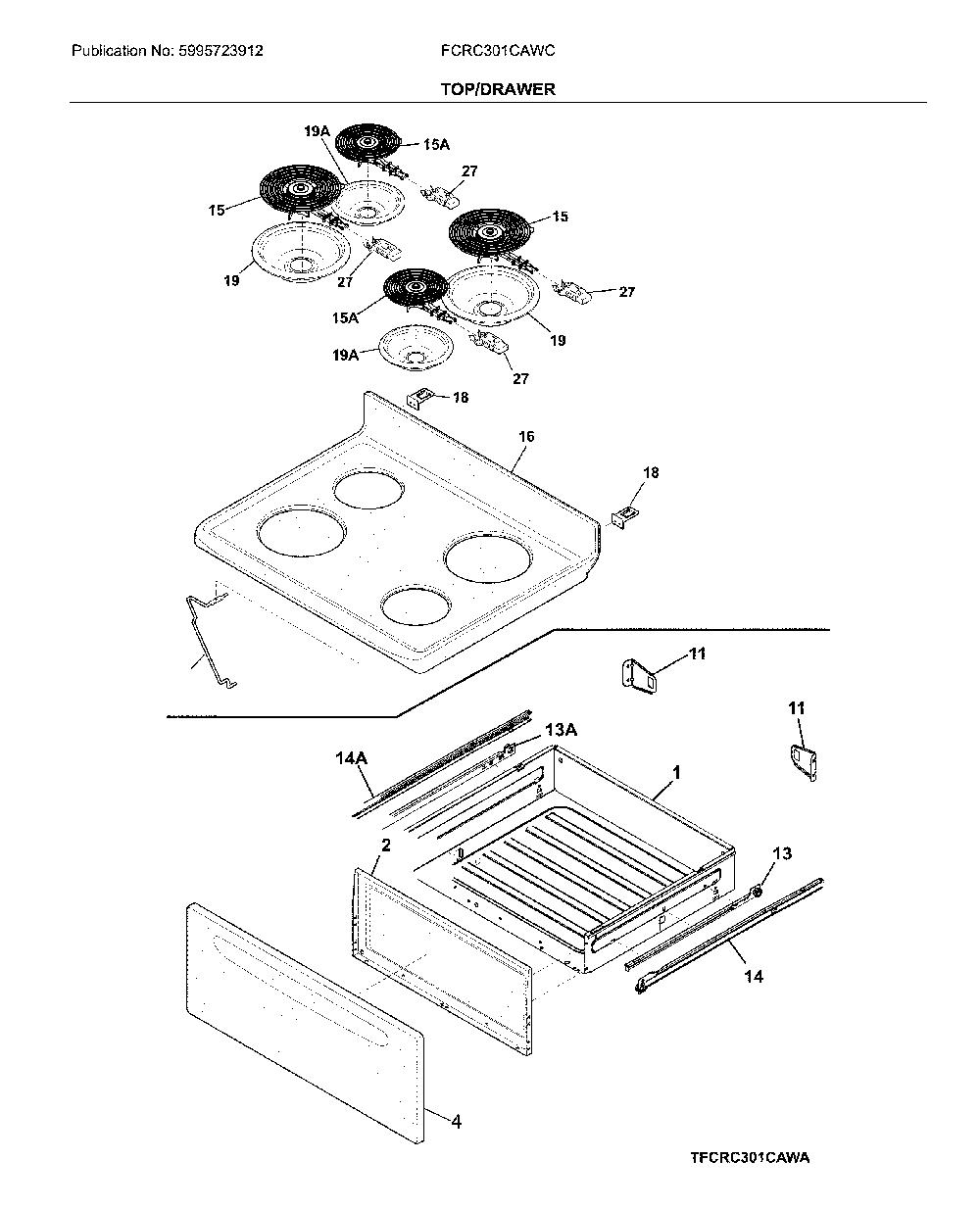 Publication No: 5995723912

FCRC301CAWC

TOP/DRAWER

19A
15A
27
15
15
19
27
27
15A
19
19A
27
18
16
18
11
11
13A
14A
1
2
13
14
4

TFCRC301CAWA