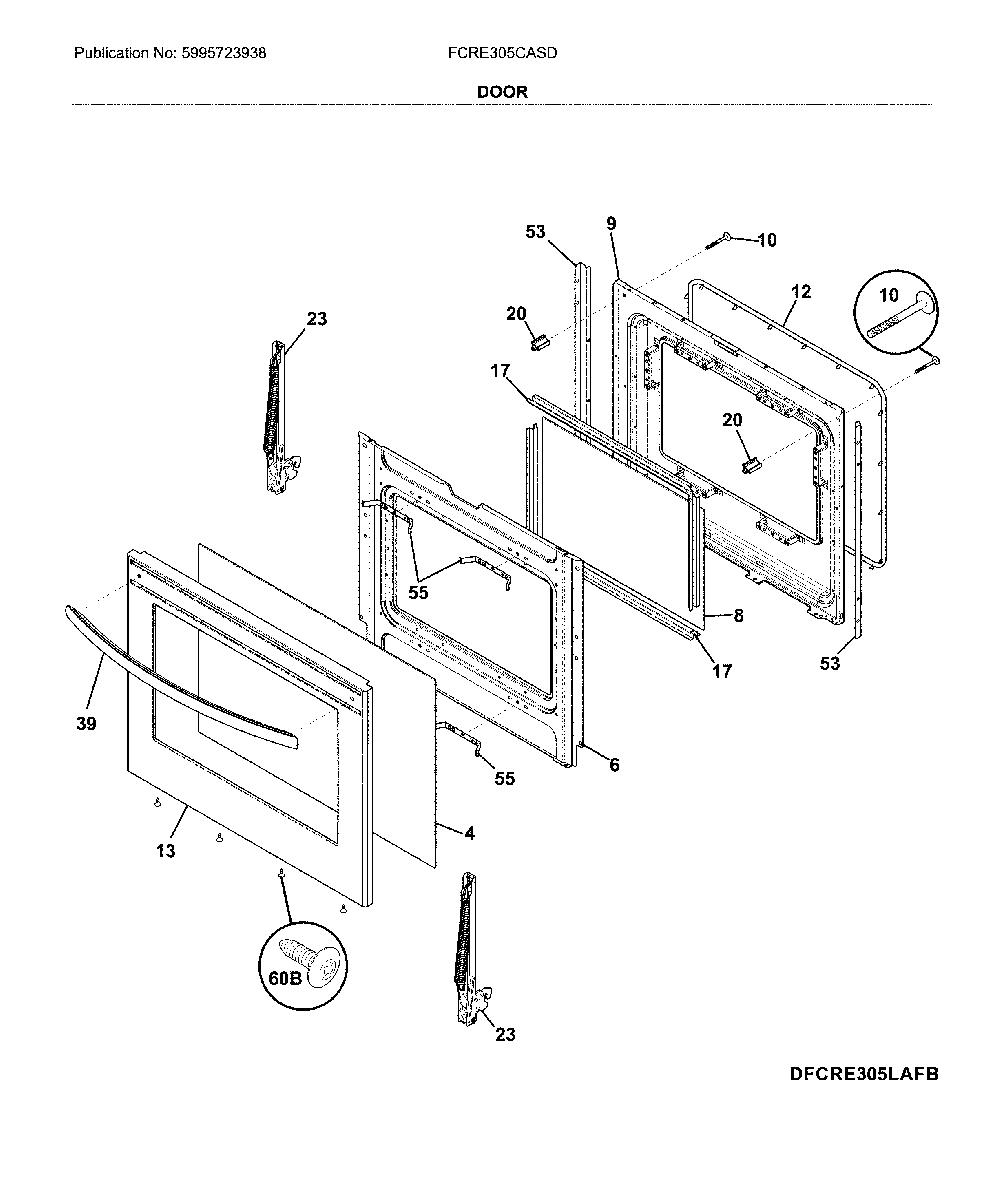 Publication No: 5995723938

FCRE305CASD

DOOR

53
9
10
12
10
20
23
17
20
55
8
17
53
39
6
55
13
4
60B
23

DFCRE305LAFB