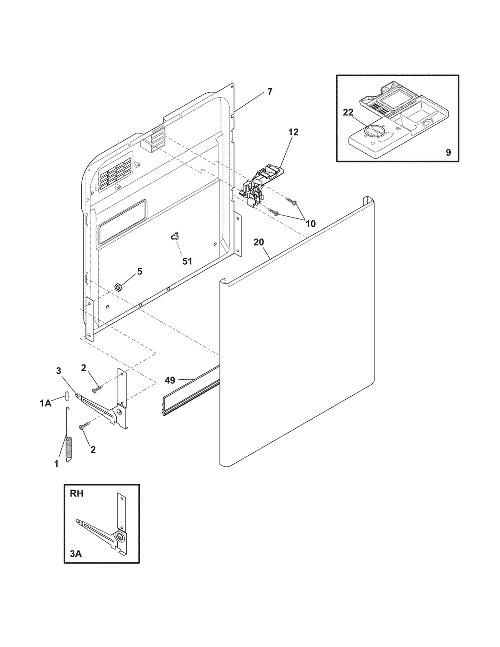 7
22
9
12
10
20
51
5
3
2
49
1A
2
1
RH
3A