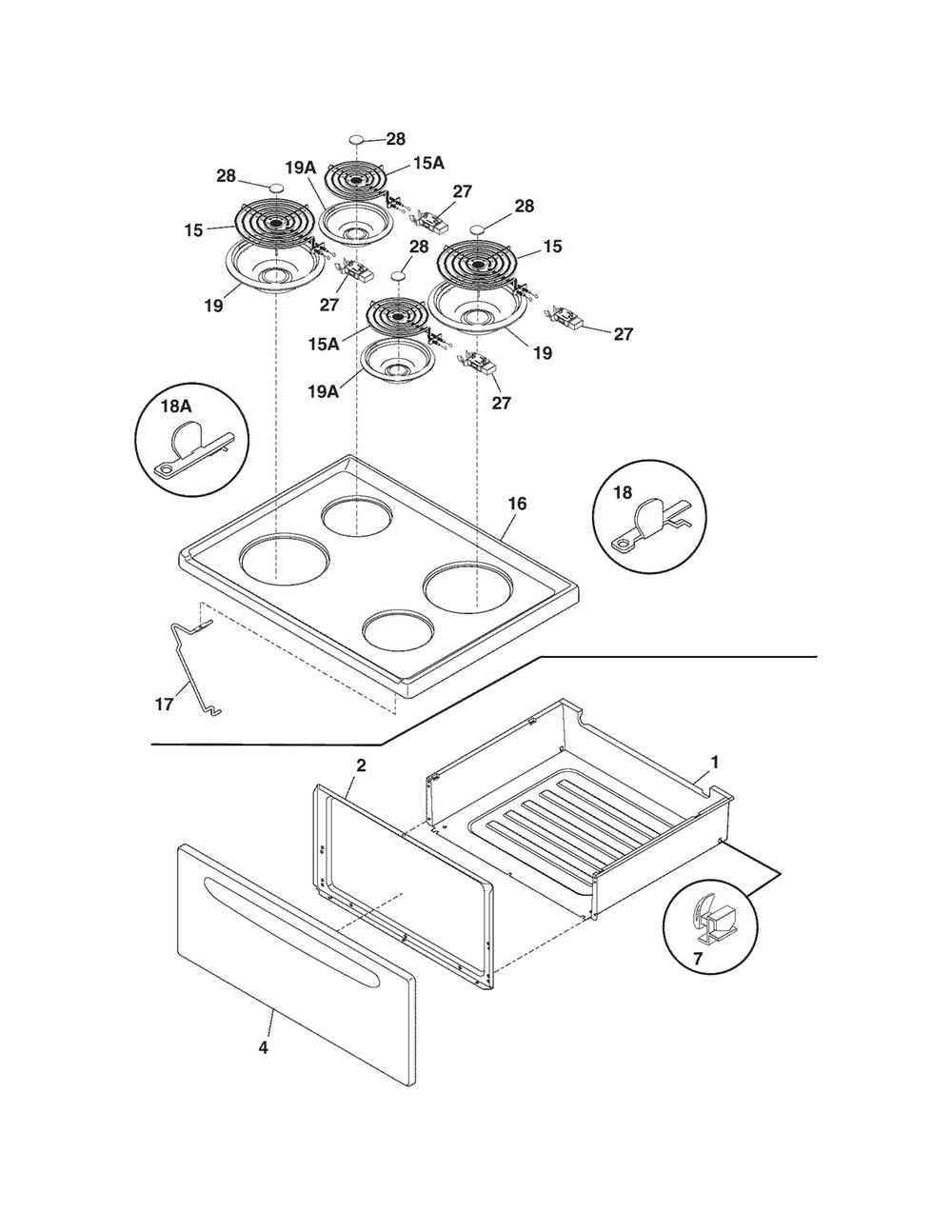 28
28
19A
15A
27
28
15
15
19
27
28
15A
19
27
19A
27
18A
16
18
17
2
1
7
4