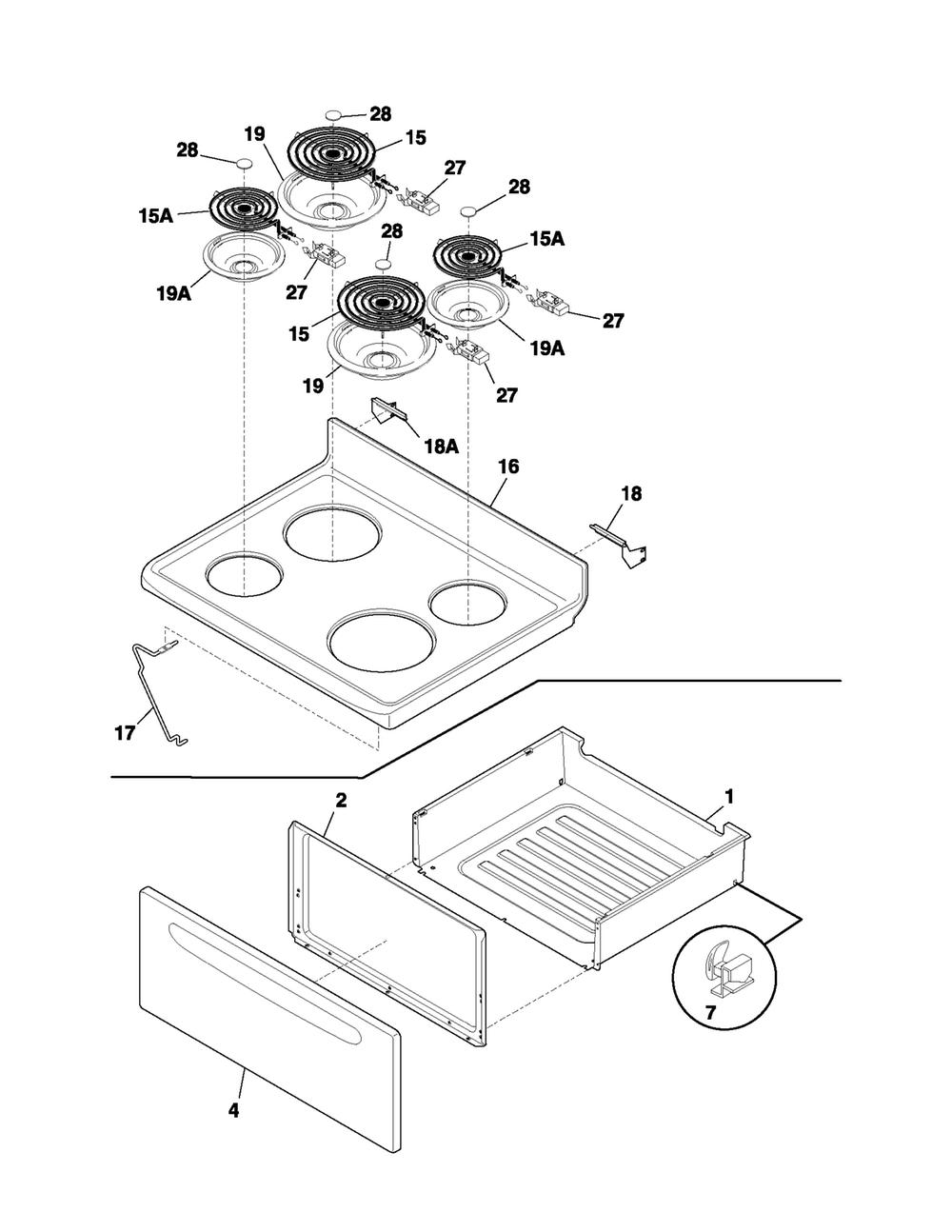 28
19
15
28
27
28
15A
28
15A
19A
27
27
15
19A
19
27
18A
16
18
17
2
1
7
4