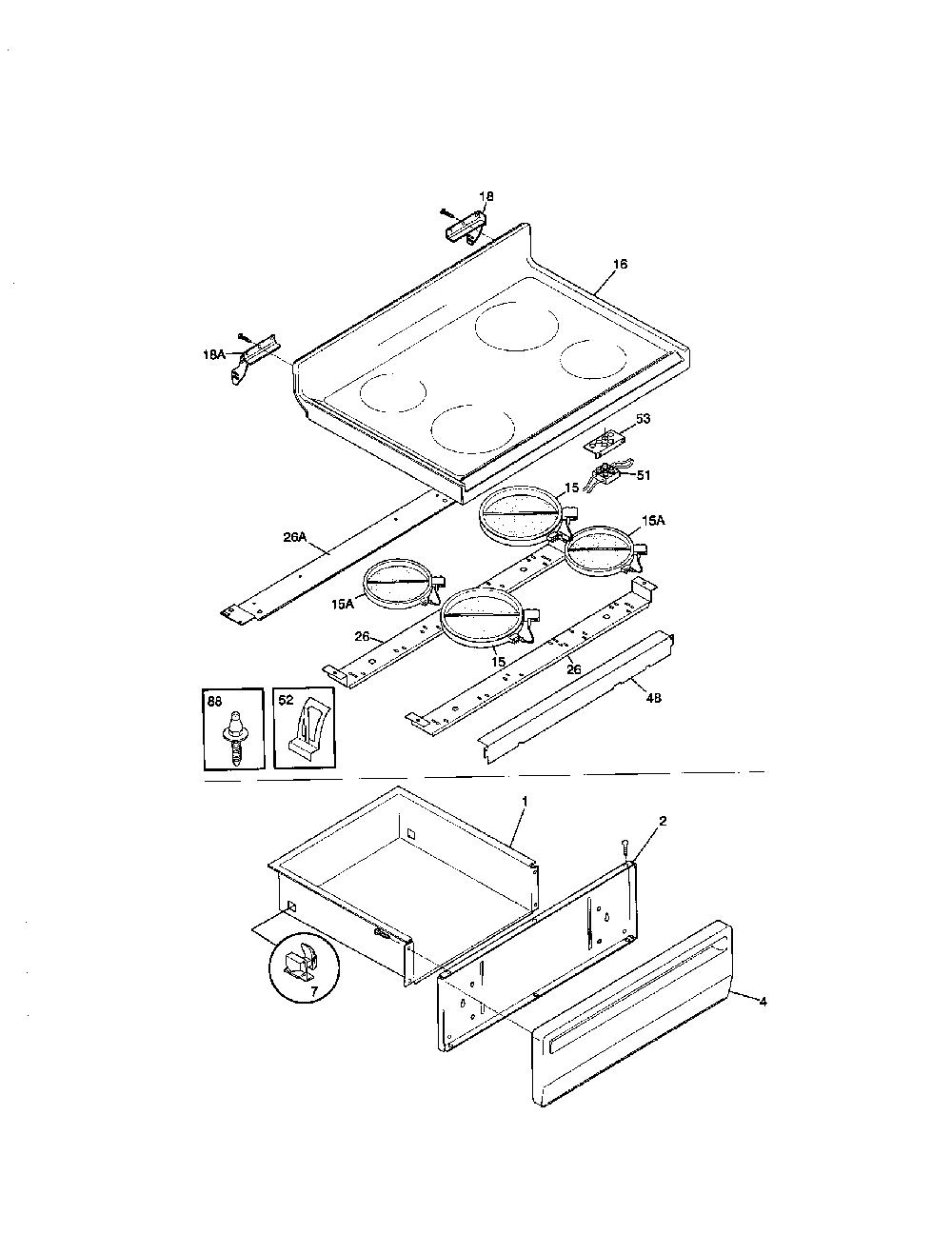 18
16
18A
53
51
15
15A
26A
15A
26
15
26
48
88
52
1
2
7
4