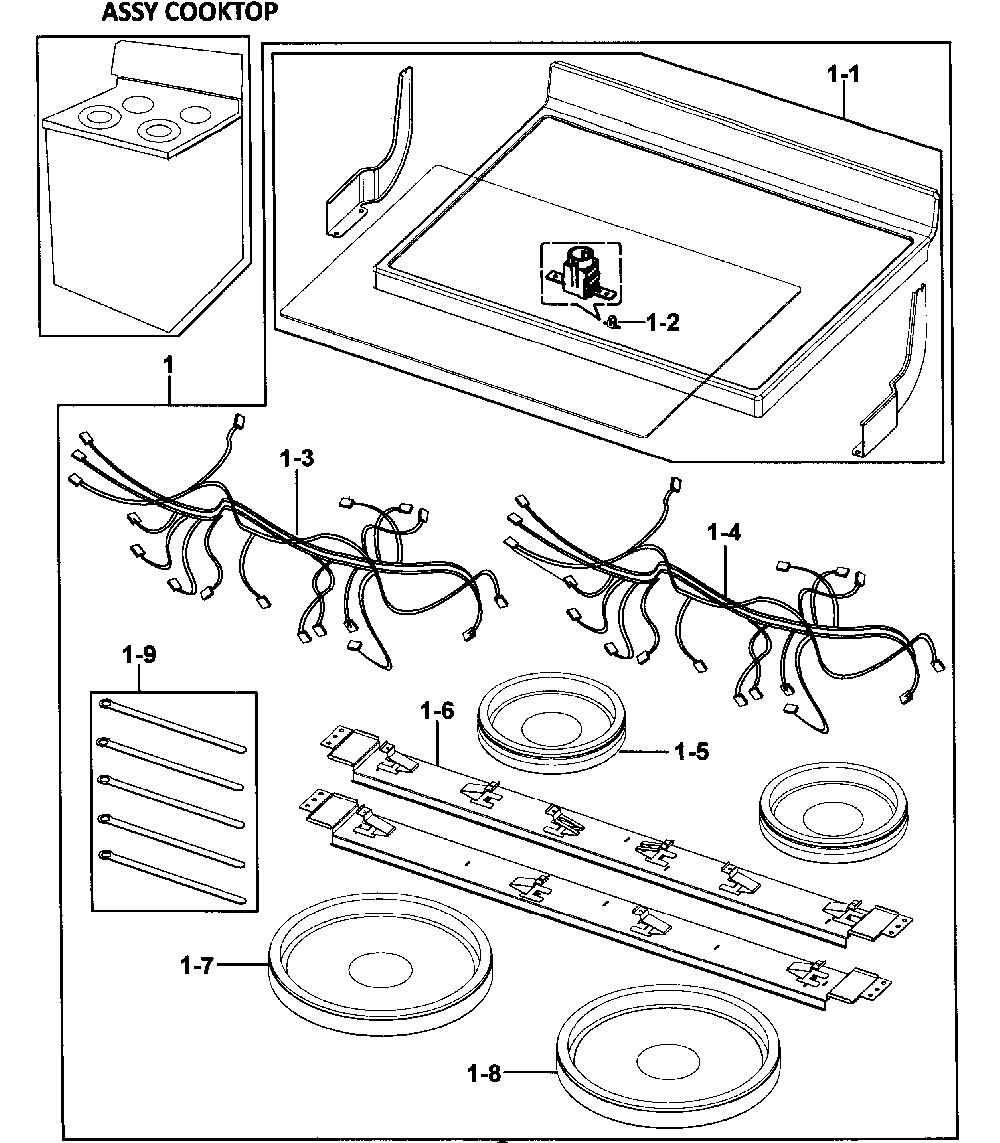 ASSY COOKTOP

1-1

1-2

1

1-3

1-4

1-9

1-6

1-5

1-7

1-8