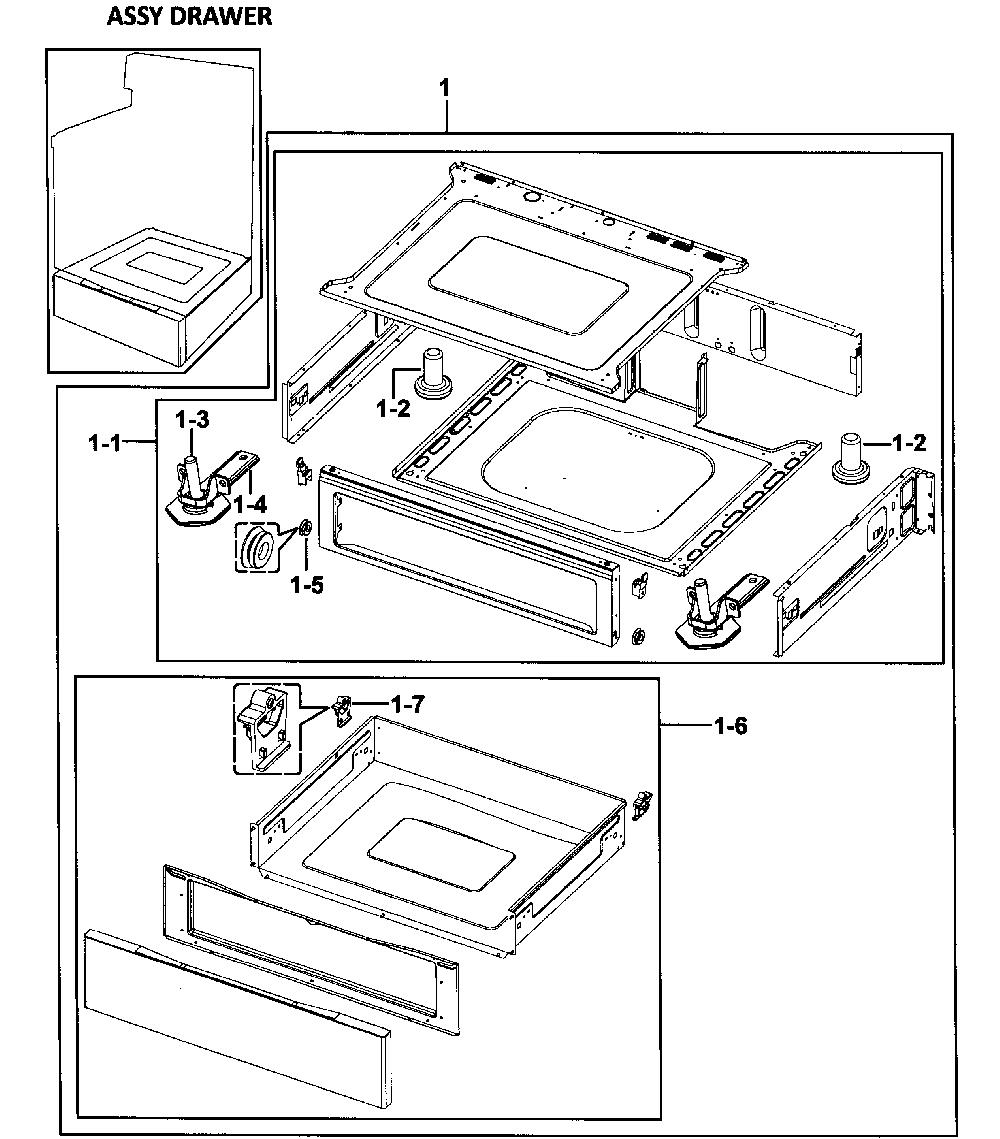 ASSY DRAWER

1

1-2

1-3

1-1

1-4

1-2

1-5

1-7

1-6