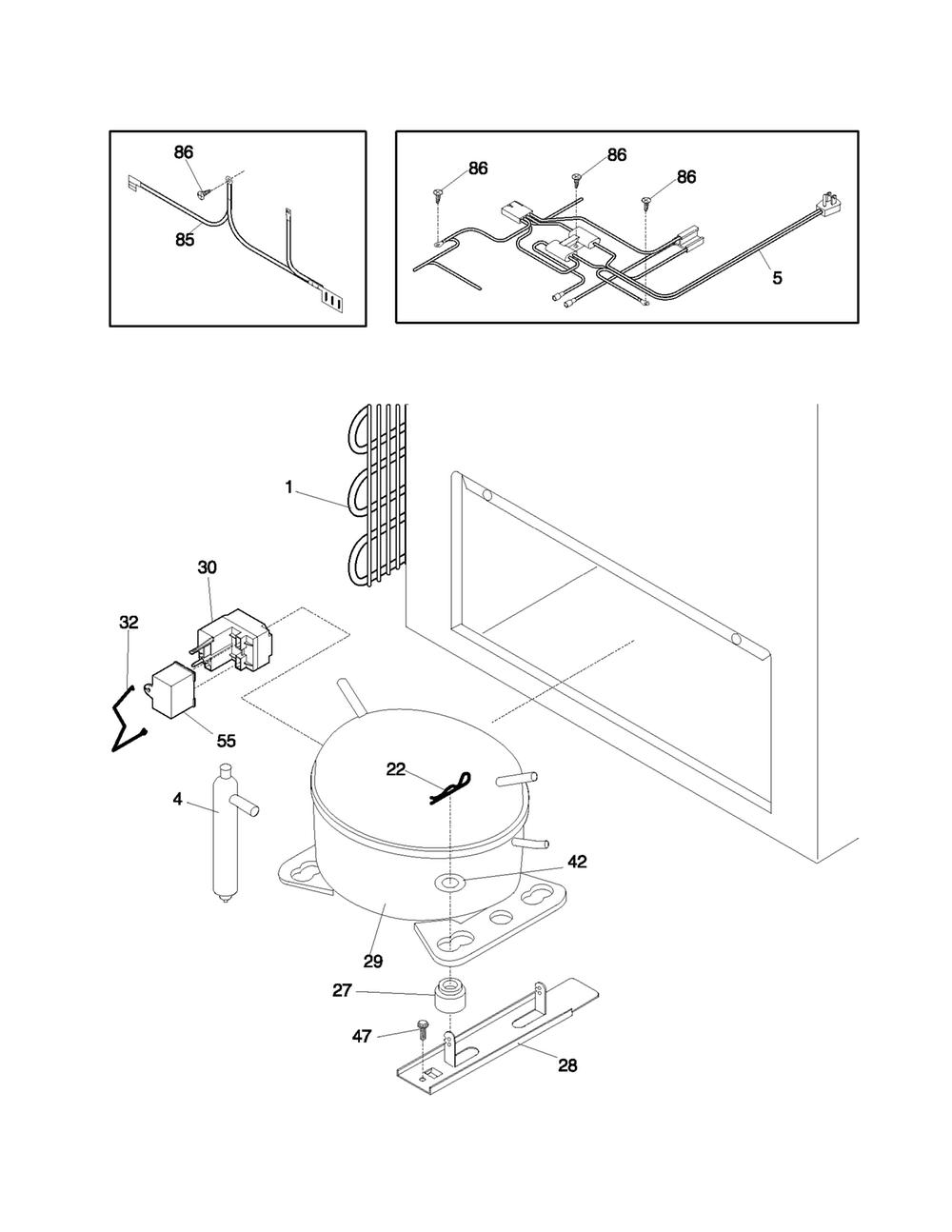 86
85

86
86
86
5

1
30
32
55
22
4
42
29
27
47
28