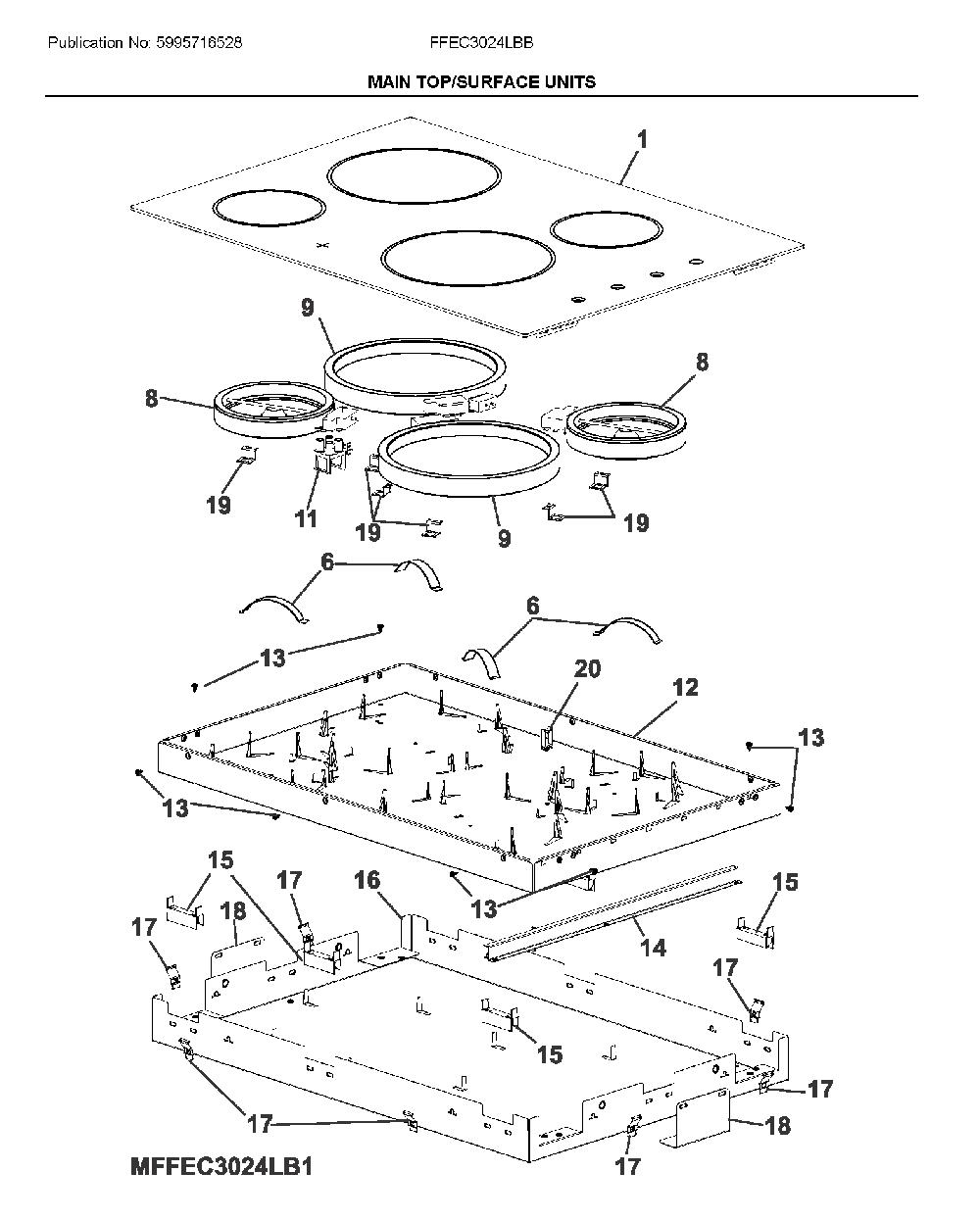 Publication No: 5995716528 FFEC3024LBB

MAIN TOP/SURFACE UNITS

1
9
8
8
19
11
19
9
19
6
6
13
20
12
13
13
13
15
17
16
15
17
18
14
17
15
17
17
18
17

MFFEC3024LB1