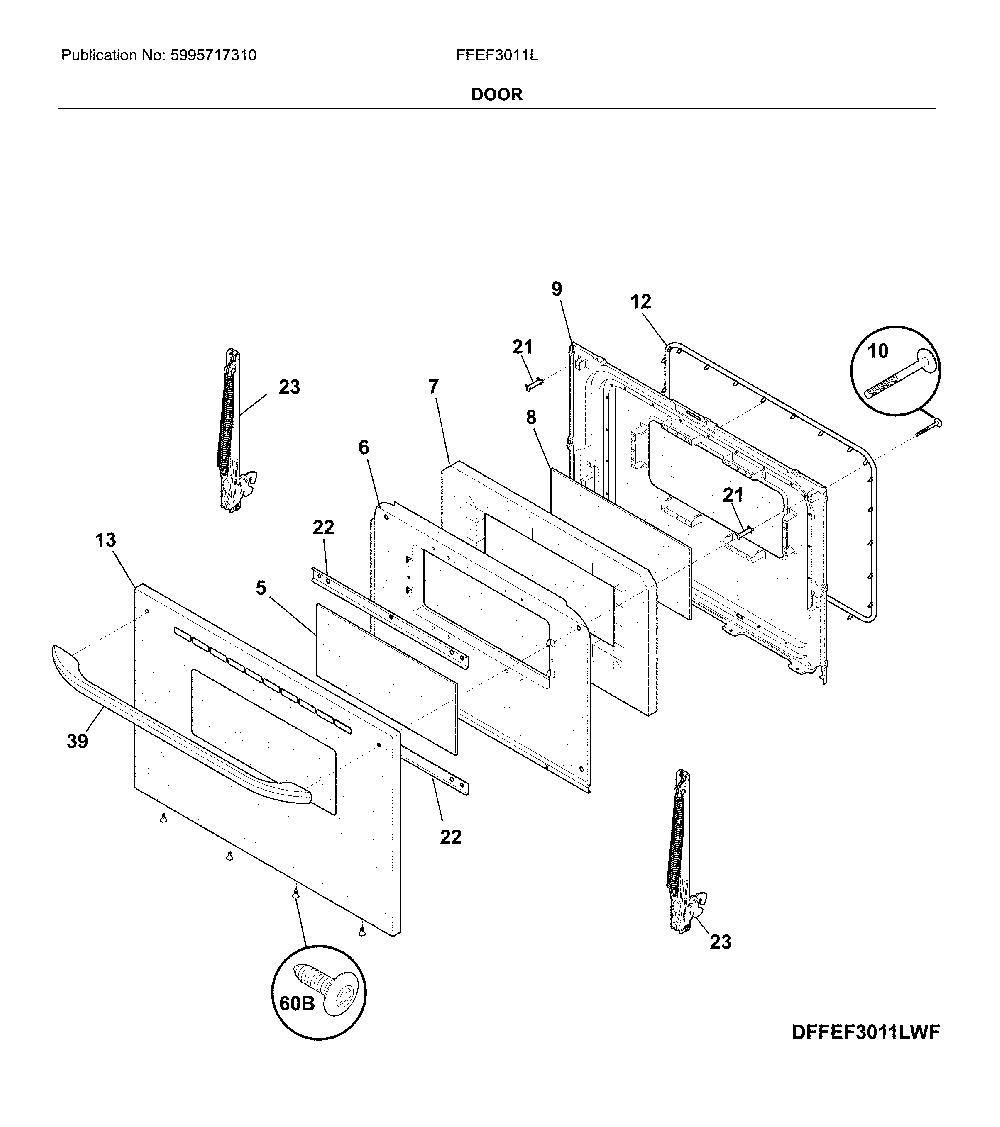 Publication No: 5995717310

FFEF3011L

DOOR

9

12

21

10

23

7

8

6

21

22

13

5

39

22

23

60B

DFFEF3011LWF