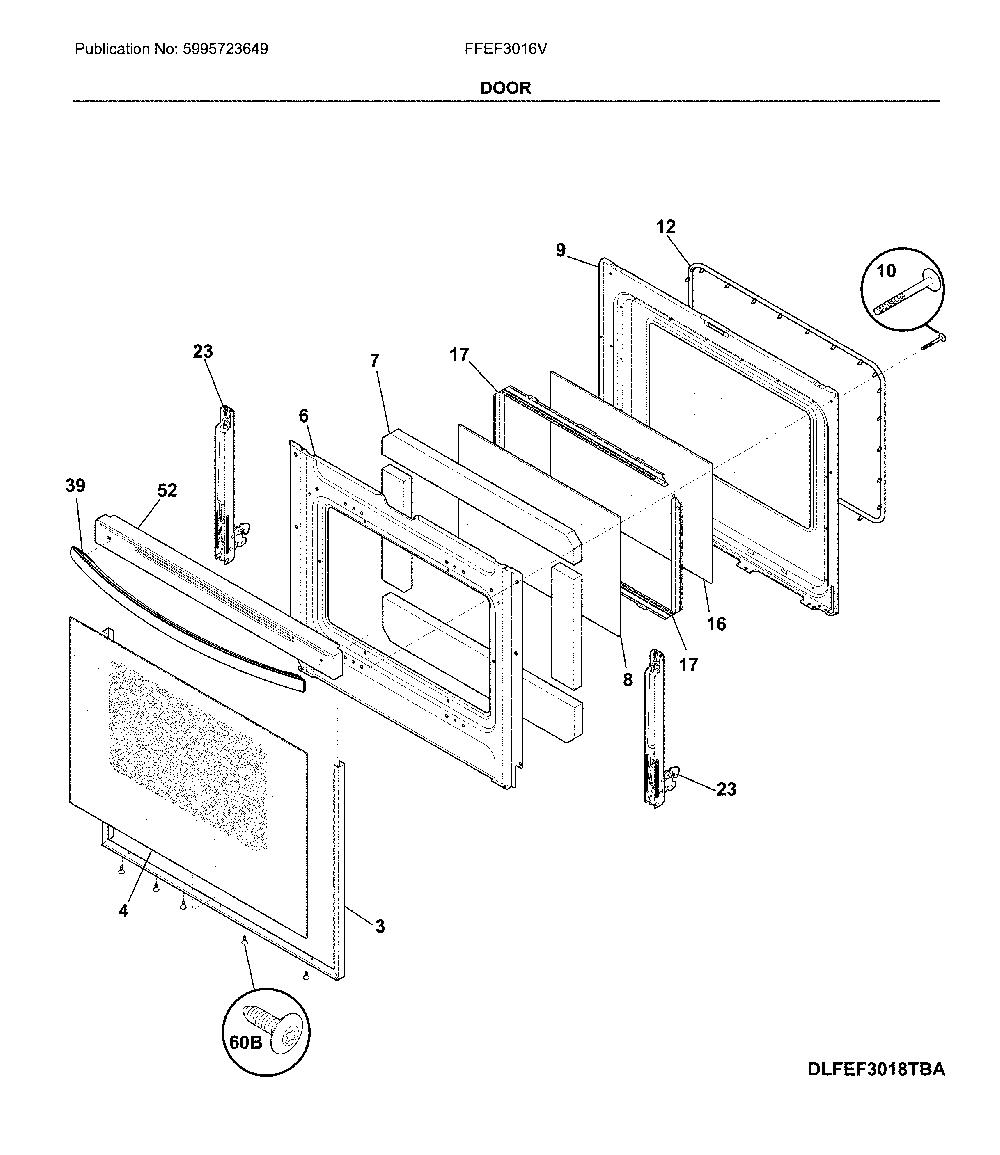 Publication No: 5995723649 FFEF3016V

DOOR

12
9
10
23
7
17
6
39
52
16
17
8
23
4
3
60B

DLFEF3018TBA