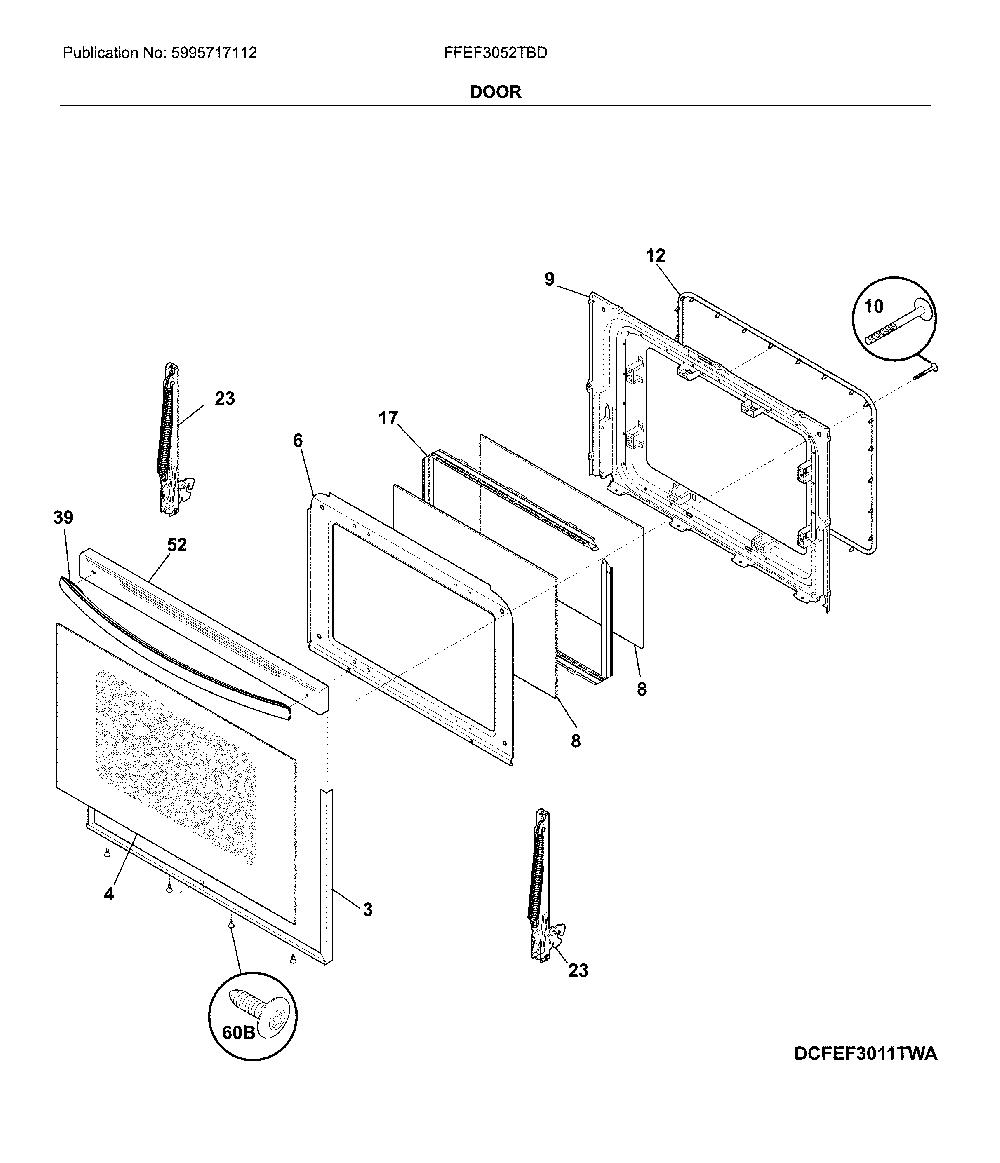 Publication No: 5995717112

FFEF3052TBD

DOOR

12
9
10
23
17
6
39
52
8
8
4
3
23
60B

DCFEF3011TWA