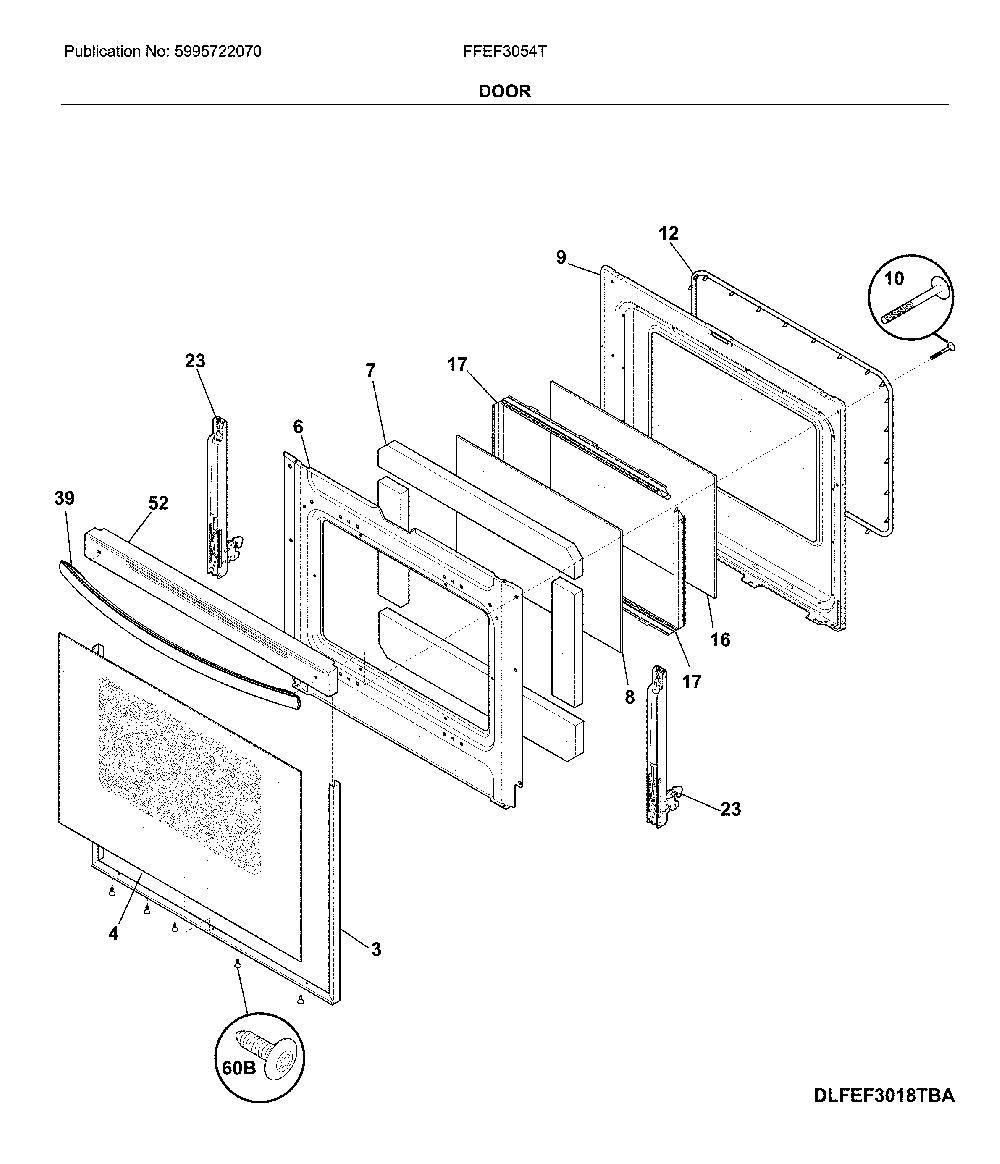 Publication No: 5995722070 FFEF3054T

DOOR

12
9
10
23
7
17
6
39
52
16
17
8
23
4
3
60B

DLFEF3018TBA