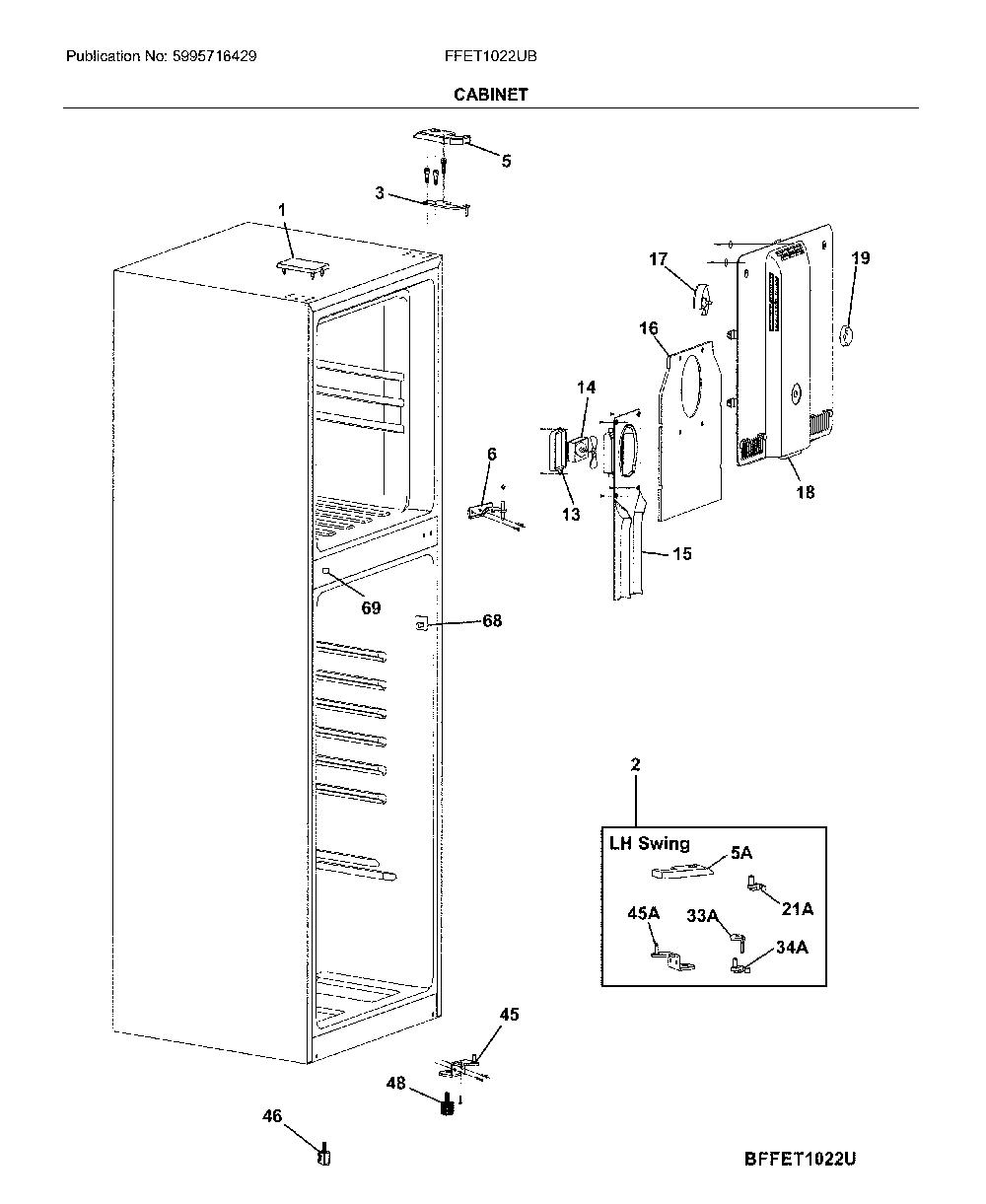 Publication No: 5995716429

FFET1022UB

CABINET

5

3

1

17

19

16

14

6

13

18

15

69

68

2

LH Swing

5A

21A

45A

33A

34A

45

48

46

BFFET1022U