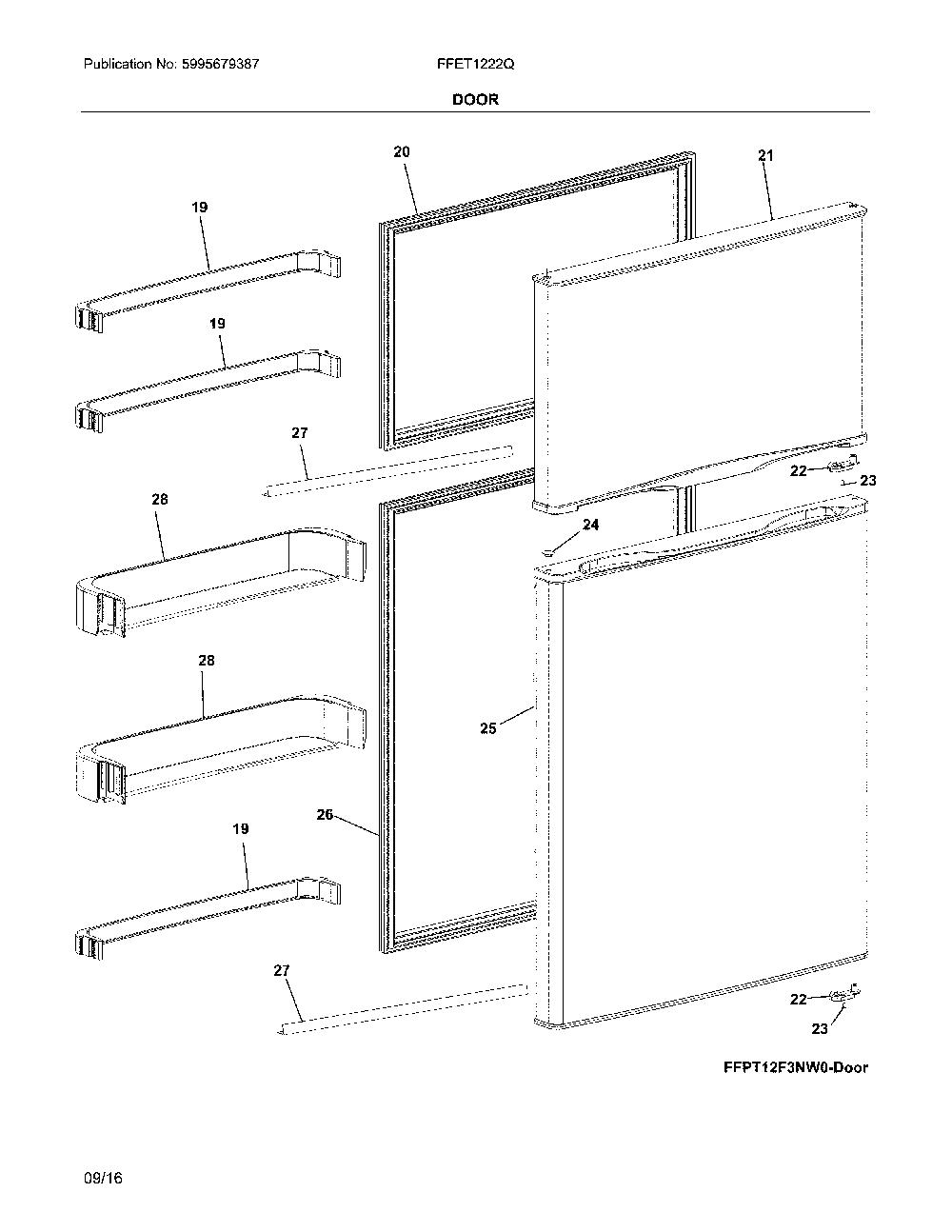 Publication No: 5995679387

FFET1222Q

DOOR

20

21

19

19

27

22

23

28

24

28

25

26

19

27

22

23

FFPT12F3NW0-Door

09/16