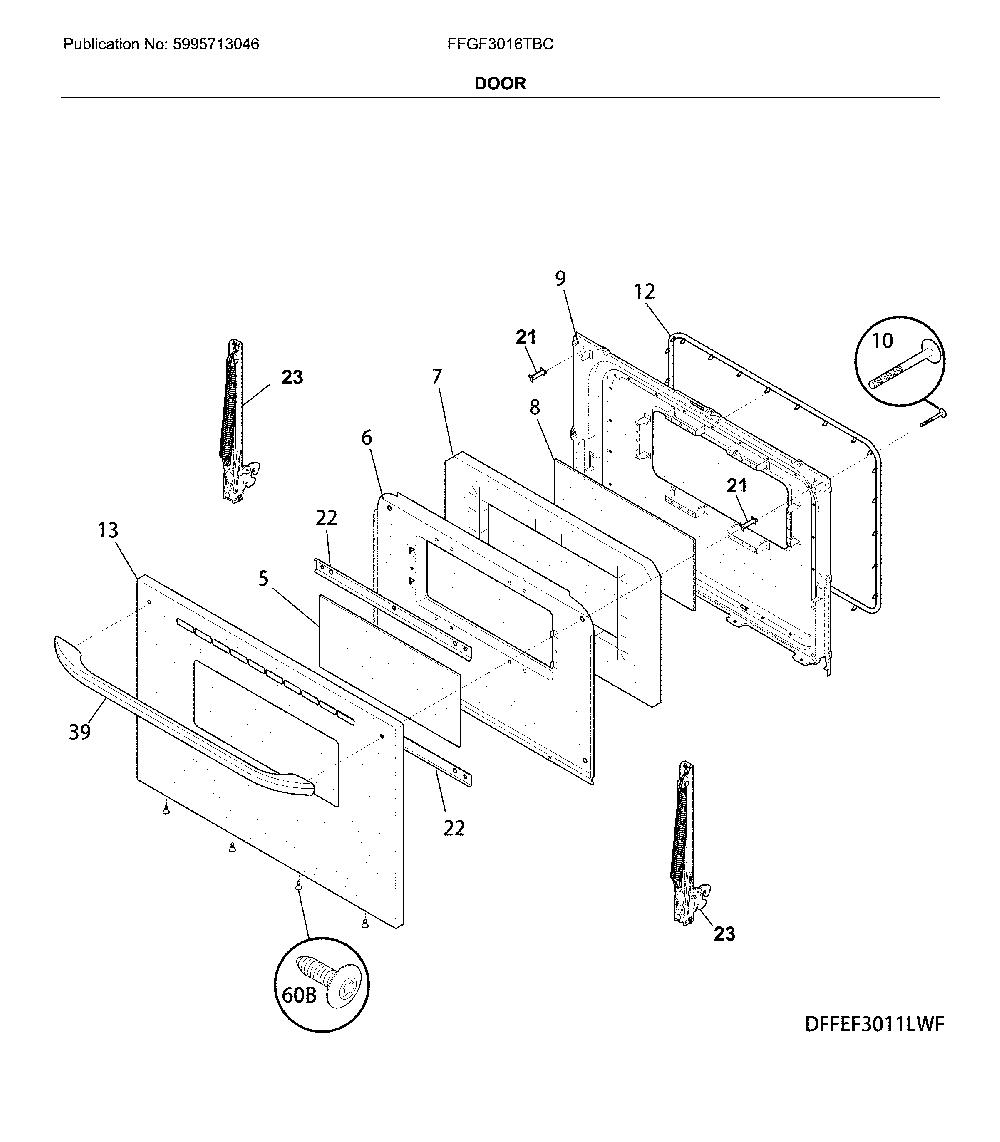 Publication No: 5995713046
FFGF3016TBC
DOOR

9
12
21
10
23
7
8
6
21
22
13
5
39
22
23
60B
DFFEF3011LWF