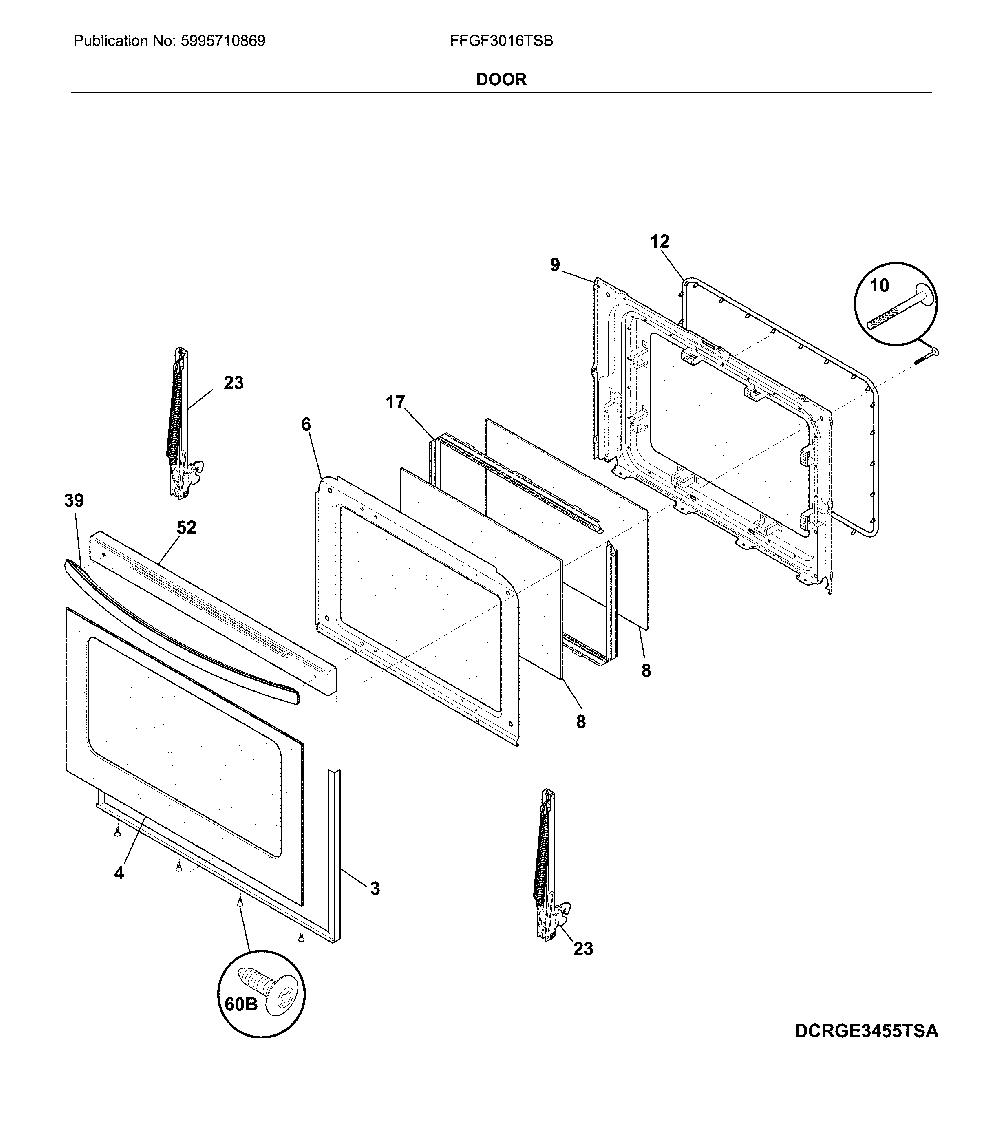 Publication No: 5995710869 FFGF3016TSB

DOOR

12
9
10
23
17
6
39
52
8
8
4
3
23
60B

DCRGE3455TSA