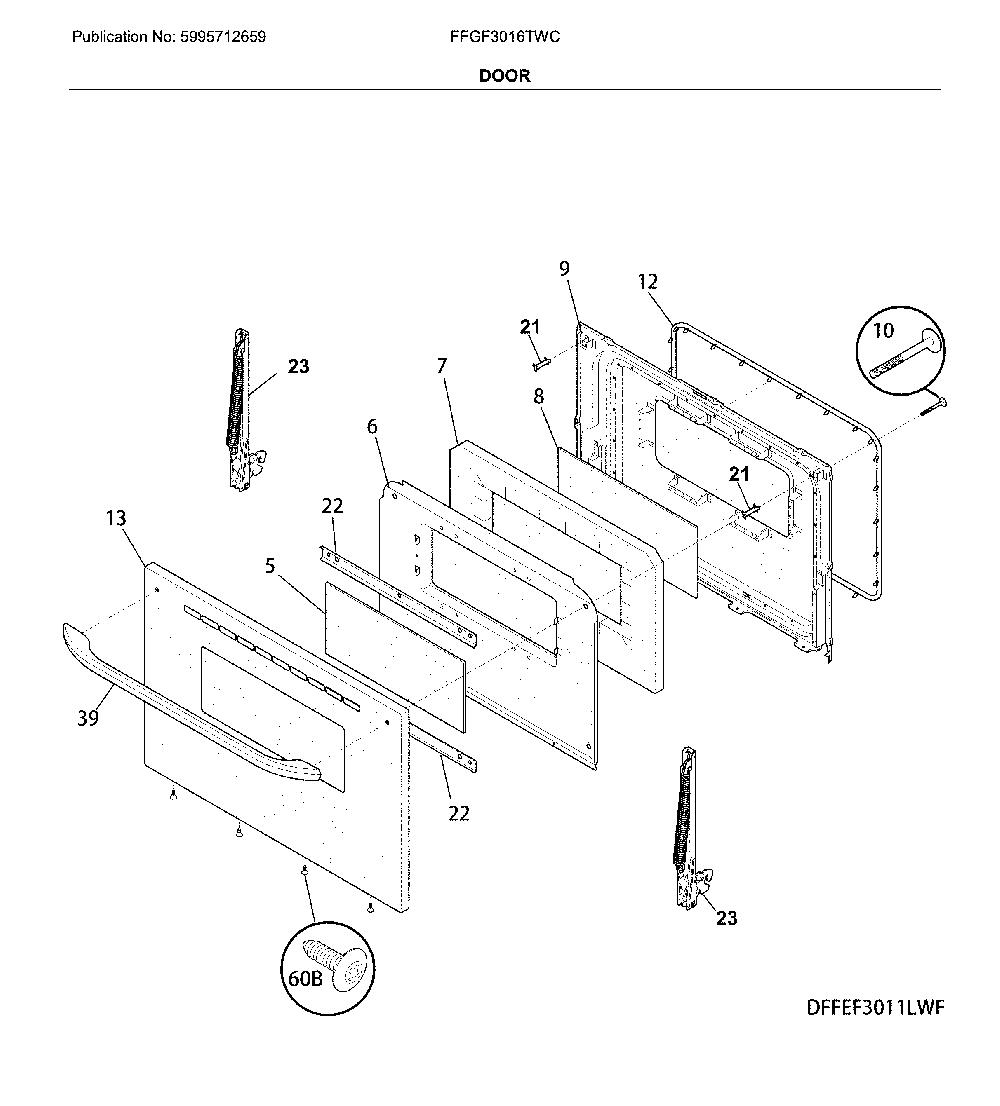 Publication No: 5995712659

FFGF3016TWC

DOOR

9
12
21
10
23
7
8
6
21
22
13
5
39
22
23
60B

DFFEF3011LWF