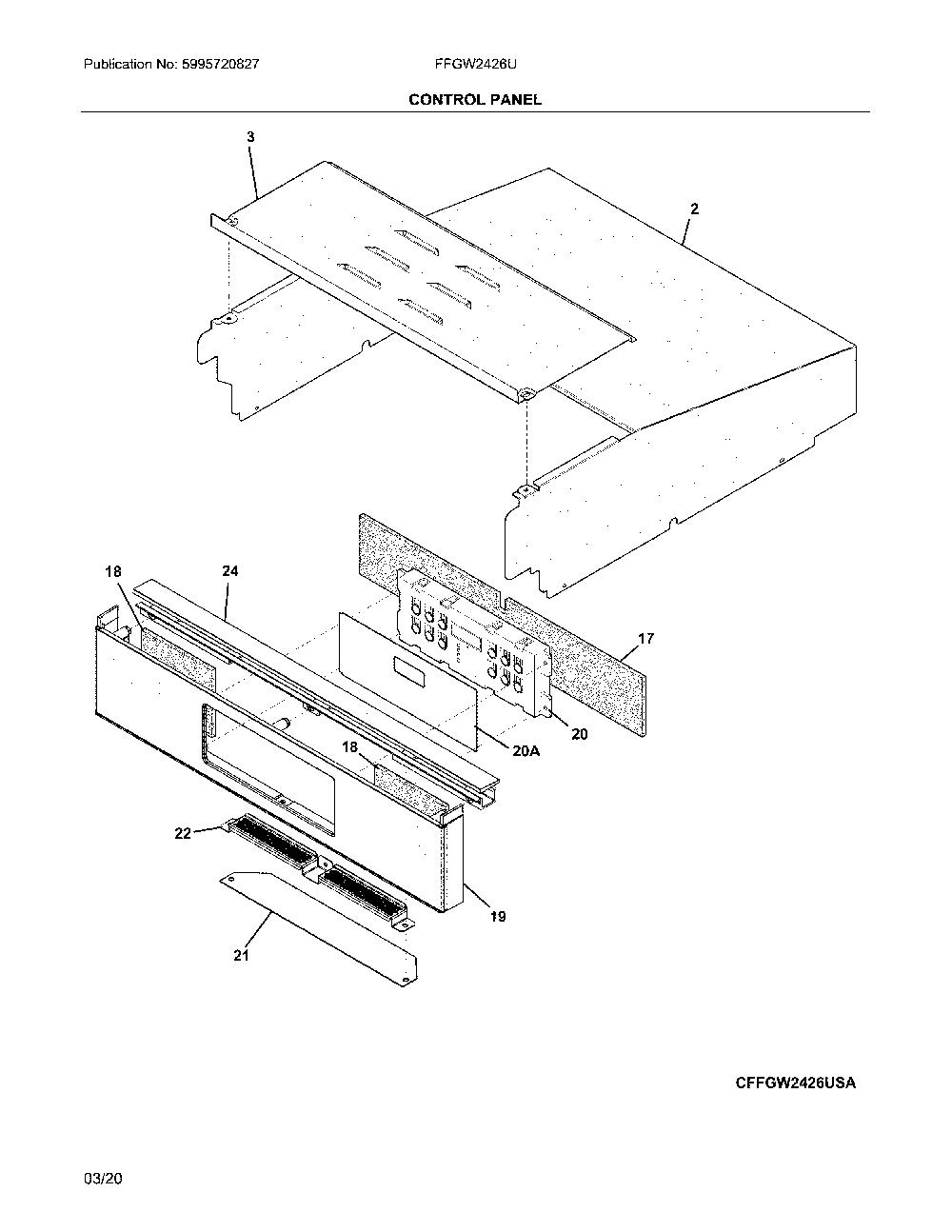 Publication No: 5995720827

FFGW2426U

CONTROL PANEL

3

2

18

24

17

20

20A

18

22

19

21

CFFGW2426USA

03/20