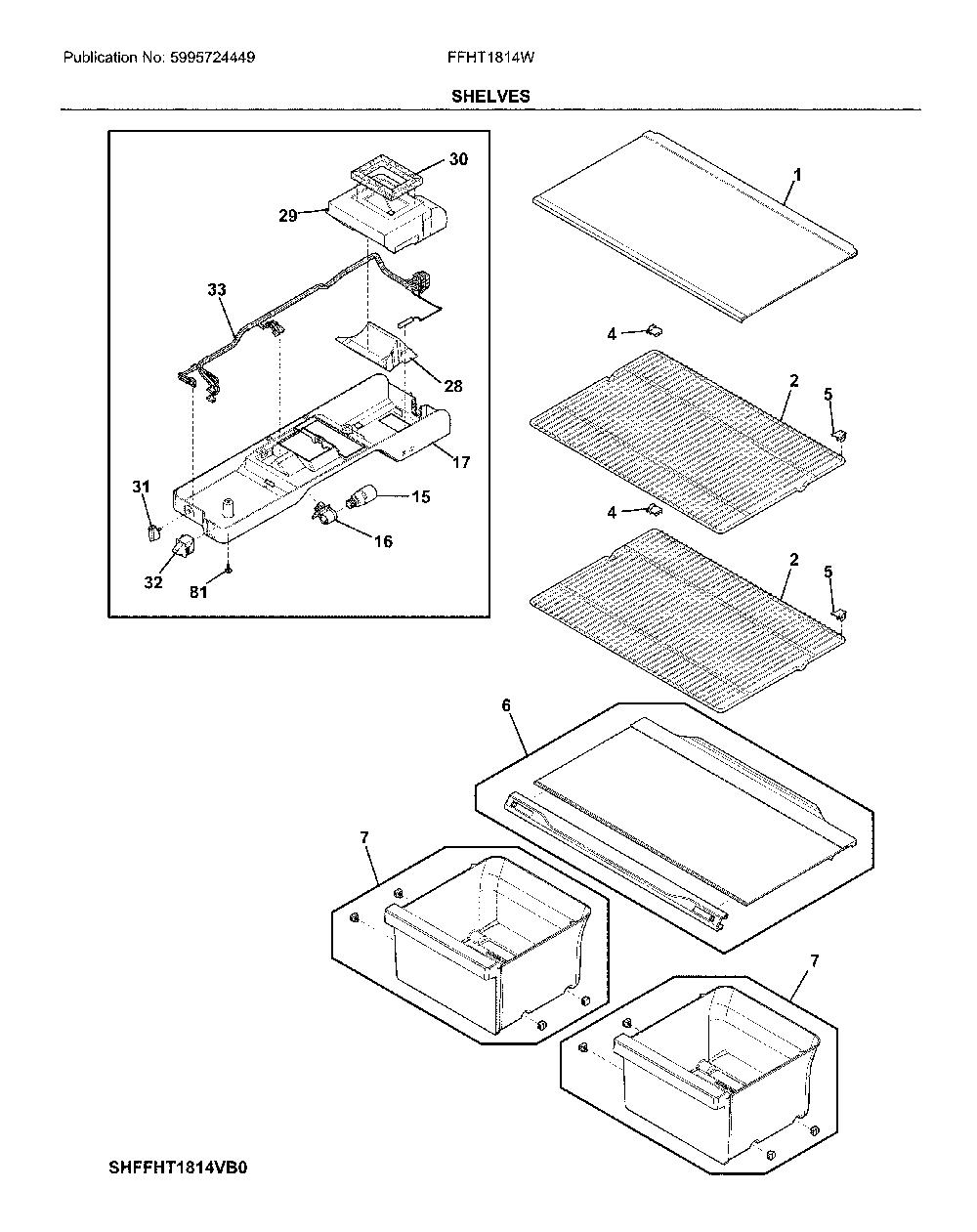 Publication No: 5995724449 FFHT1814W

SHELVES

30
29
33
28
17
31
15
16
32
81
1
4
2
5
4
2
5
6
7
7

SHFFHT1814VB0