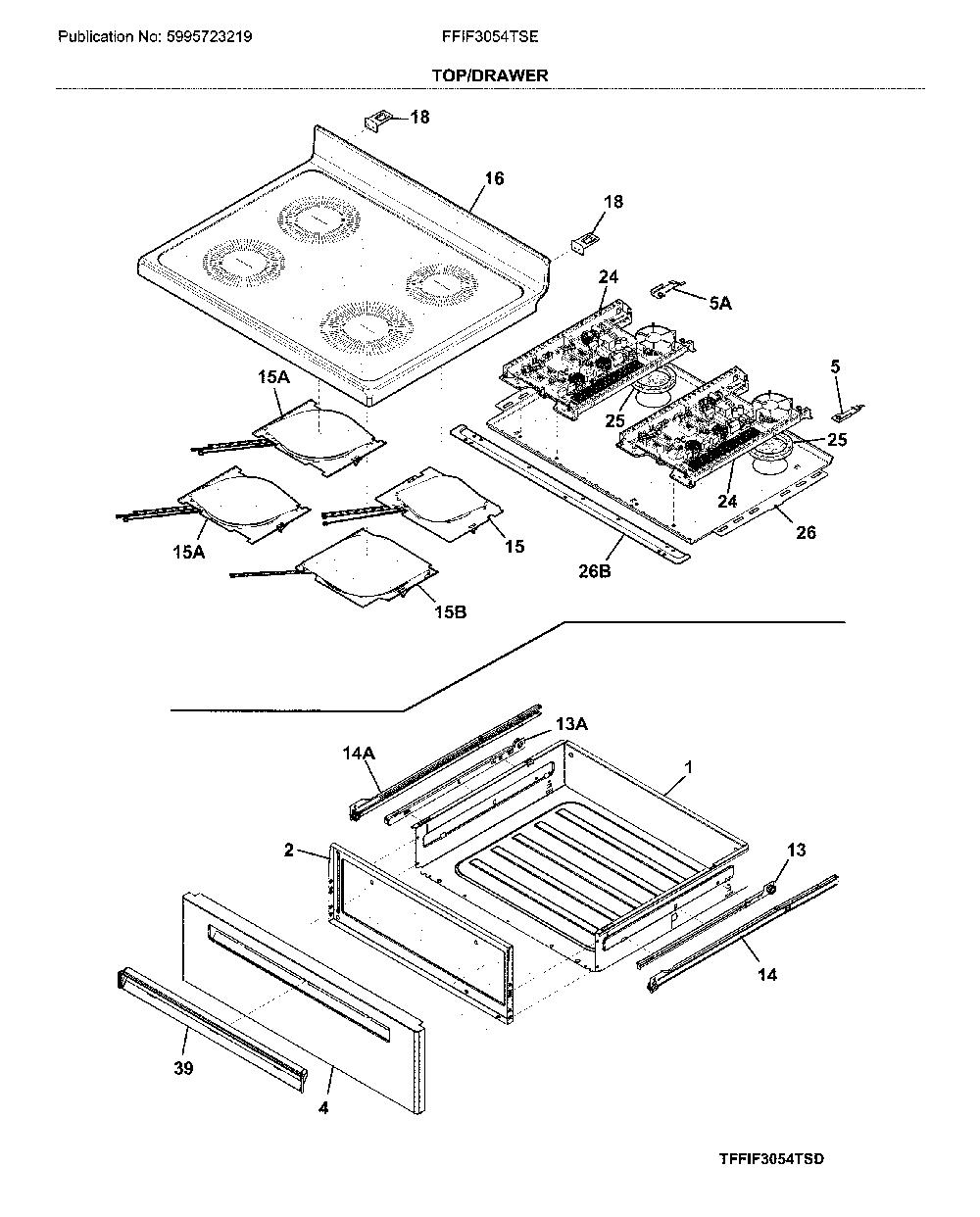 Publication No: 5995723219 FFIF3054TSE

TOP/DRAWER

18
16
18
24
5A
5
15A
25
25
24
26
15A
15
26B
15B

14A
13A
1
2
13
14
39
4

TFFIF3054TSD