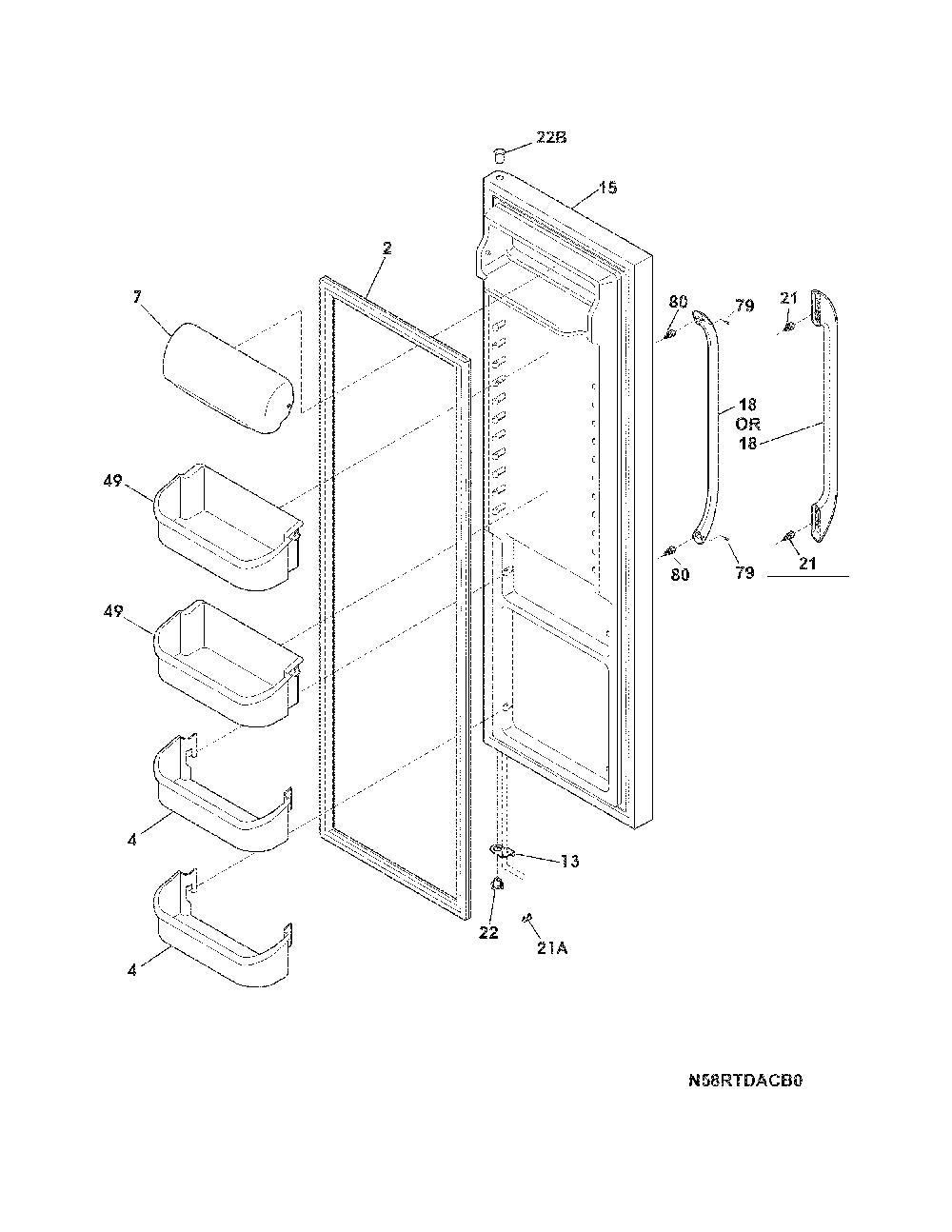 22B
15
2
7
80
79
21
18
OR
18
49
80
79
21
49
4
13
22
21A
4
N58RTDACB0