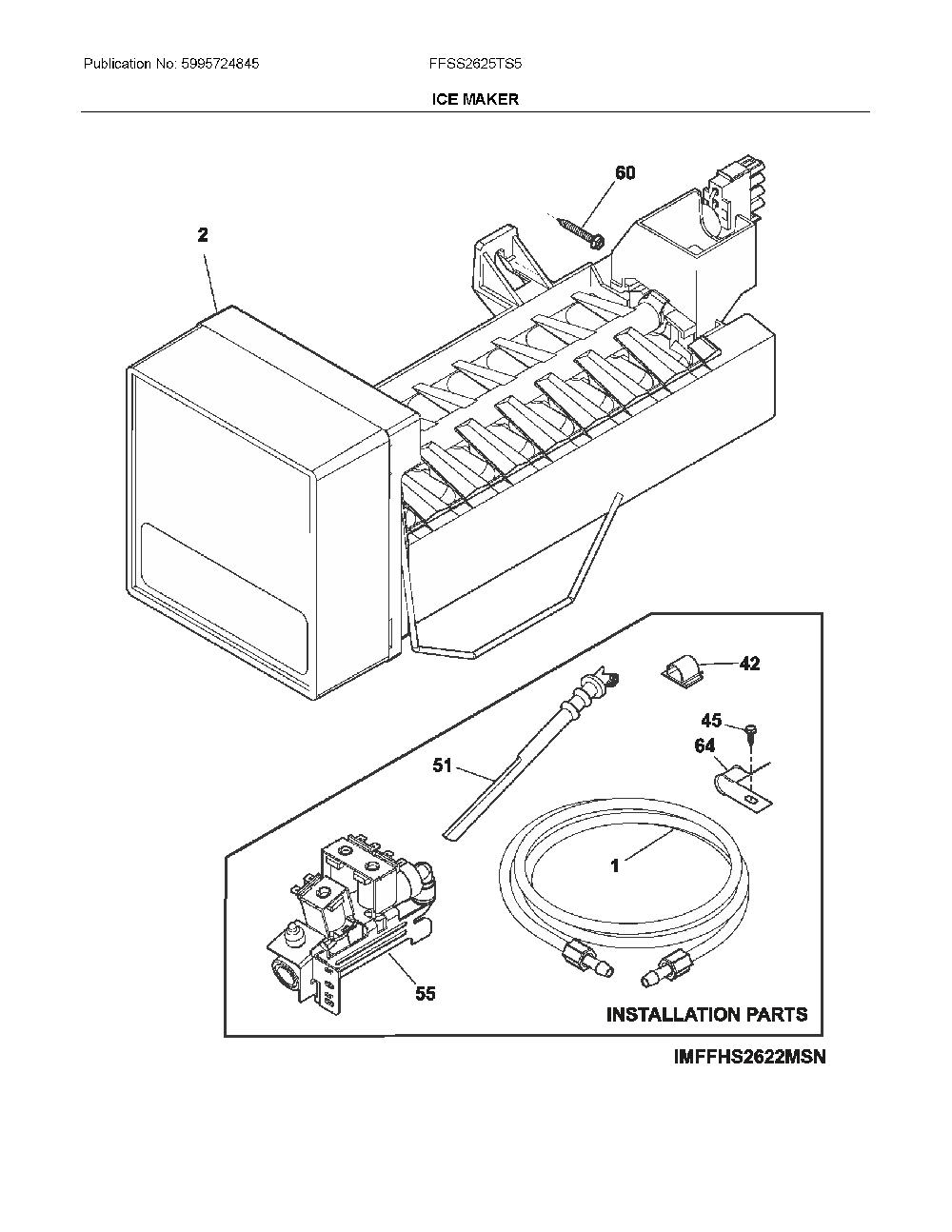 Publication No: 5995724845

FFSS2625TS5

ICE MAKER

60

2

42

45

64

51

1

55

INSTALLATION PARTS

IMFFHS2622MSN