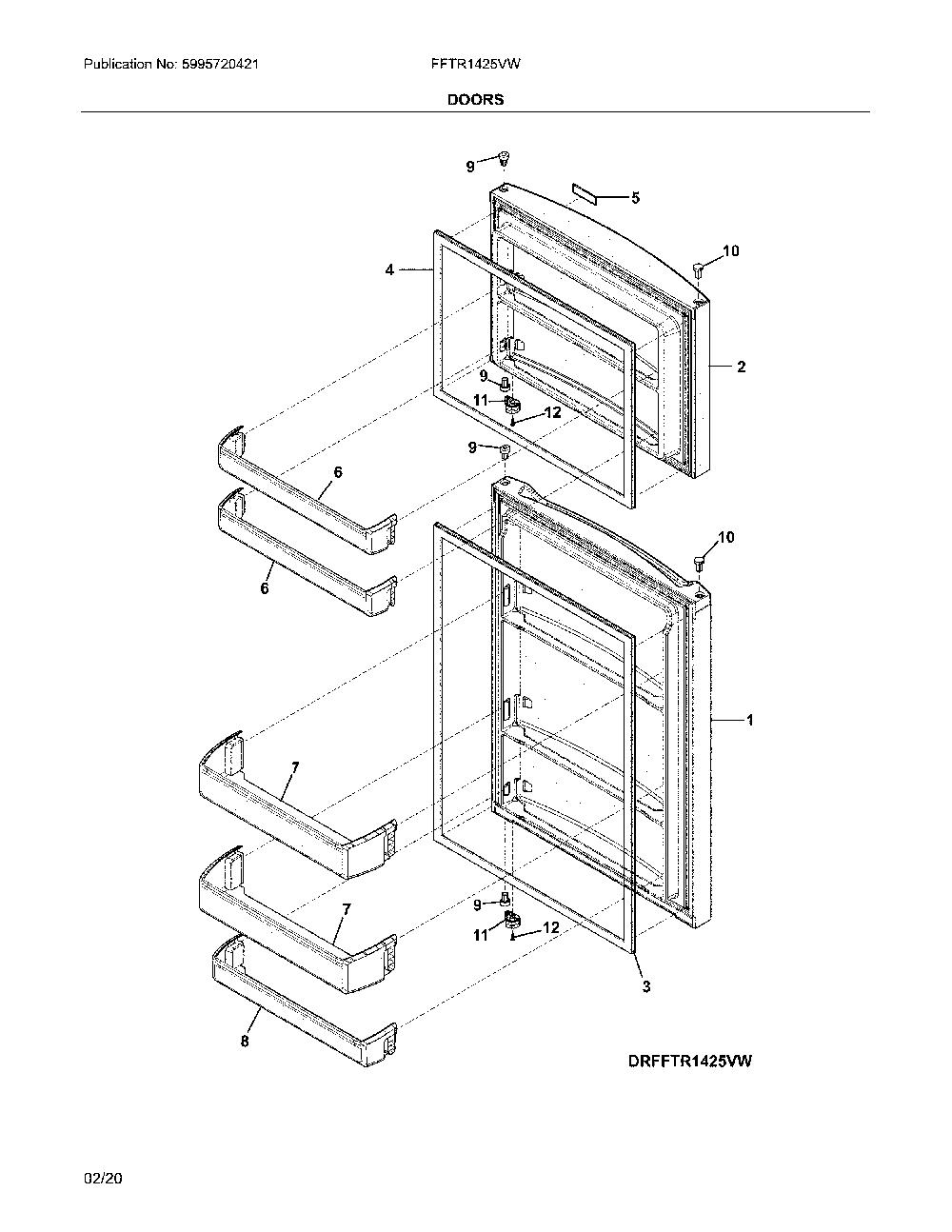 Publication No: 5995720421

FFTR1425VW

DOORS

9

5

10

4

2

9

11

12

9

6

6

10

1

7

7

9

11

12

3

8

DRFFTR1425VW

02/20