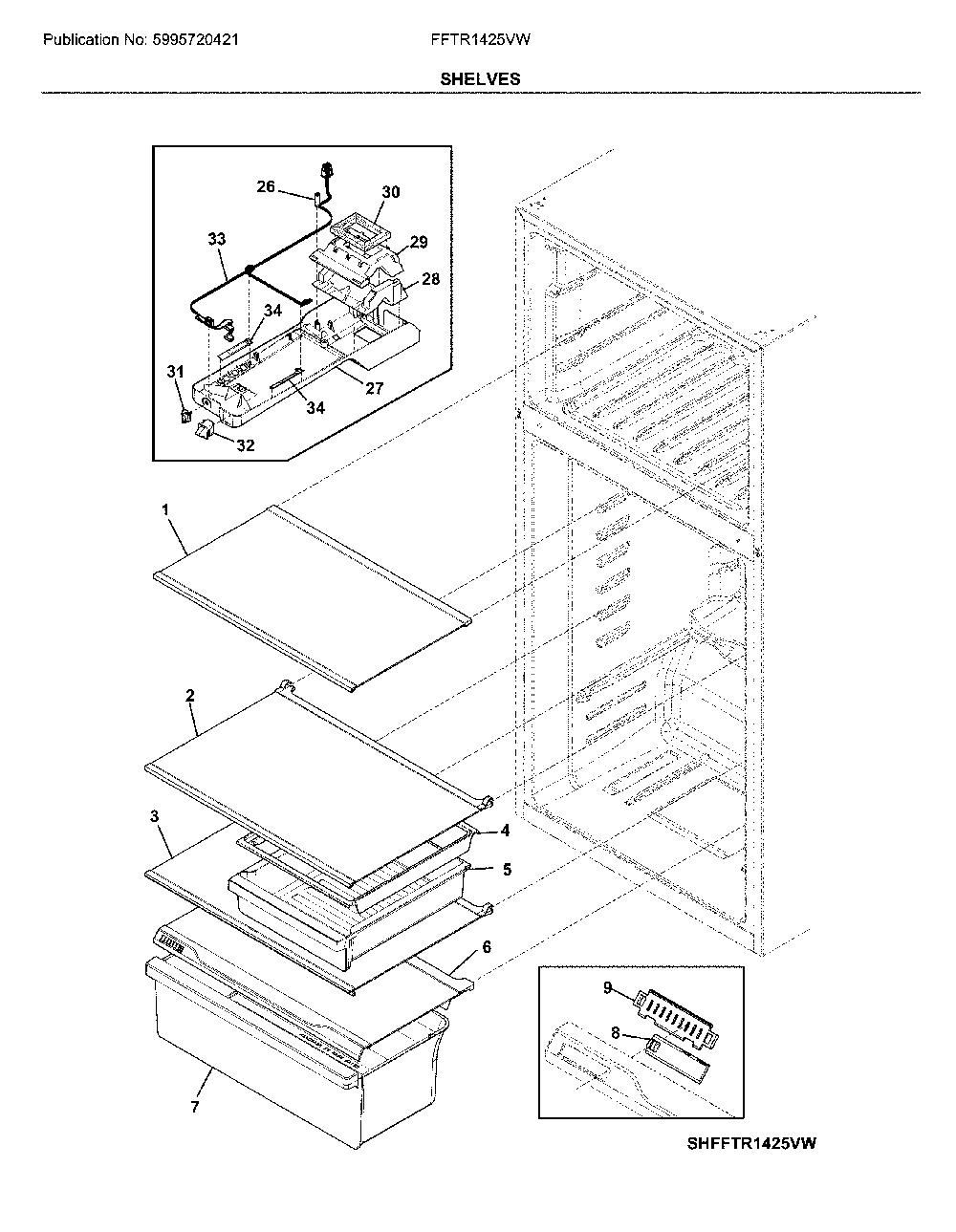 Publication No: 5995720421 FFTR1425VW

SHELVES

26
30
33
29
28
34
31
27
34
32

1
2
3
4
5
6
7

9
8

SHFFTR1425VW