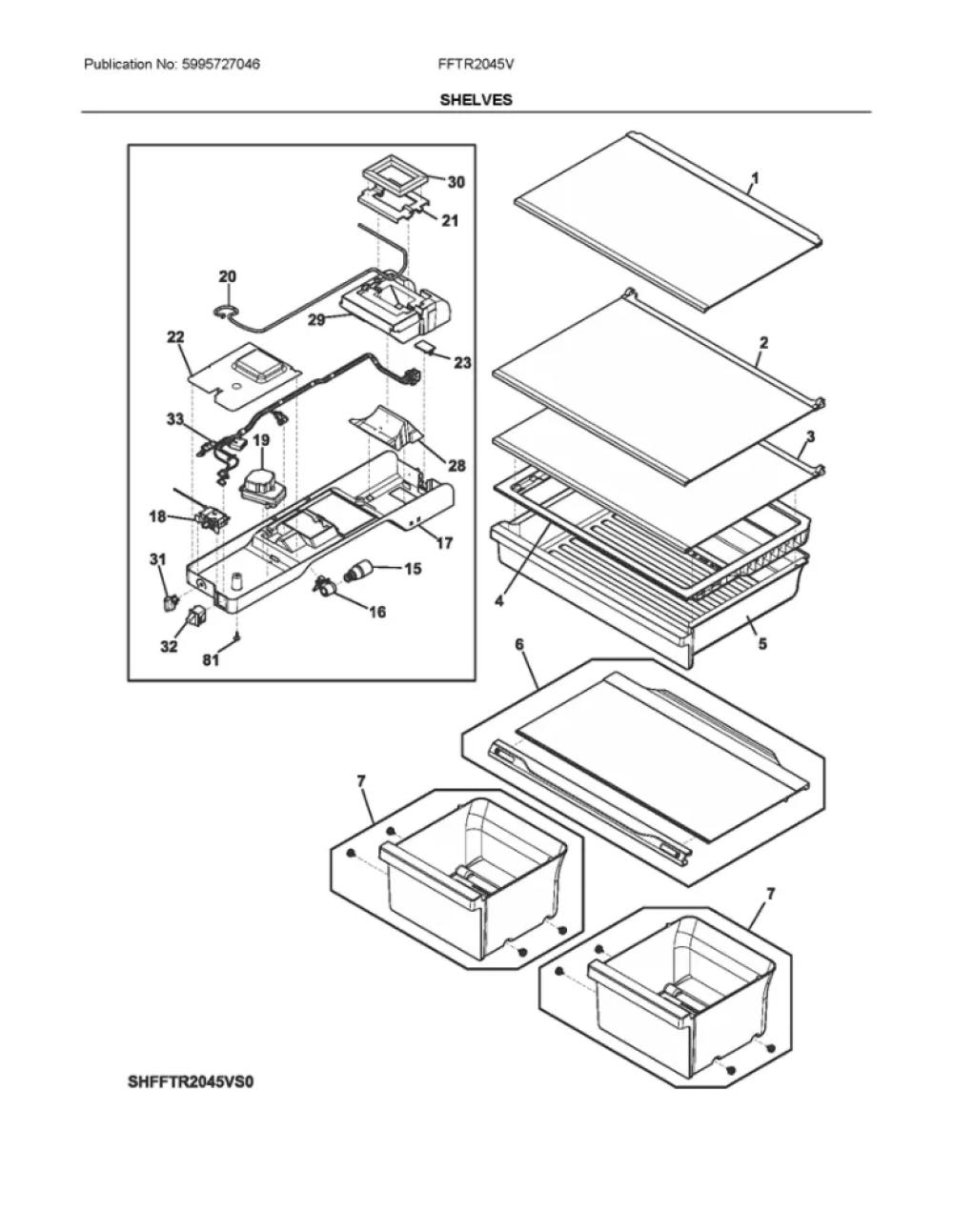 Publication No: 5995727046 FFTR2045V

SHELVES

30
21
20
29
22
23
33
19
28
18
17
31
15
16
32
81
1
2
3
4
5
6
7
7

SHFFTR2045VS0