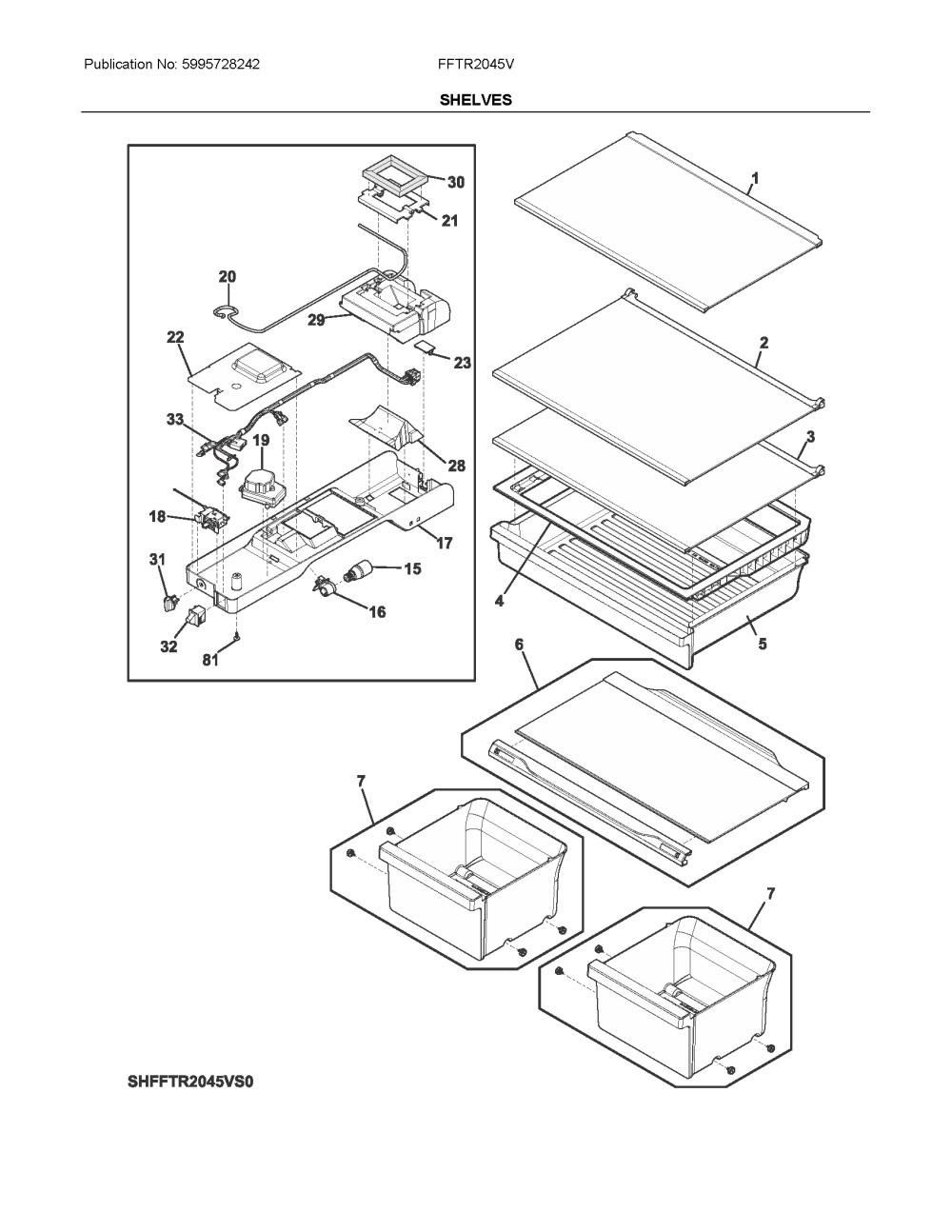 Publication No: 5995728242
FFTR2045V

SHELVES

30
21
20
29
22
23
33
19
28
18
17
31
15
16
32
81

1
2
3
4
5
6
7
7

SHFFTR2045VS0