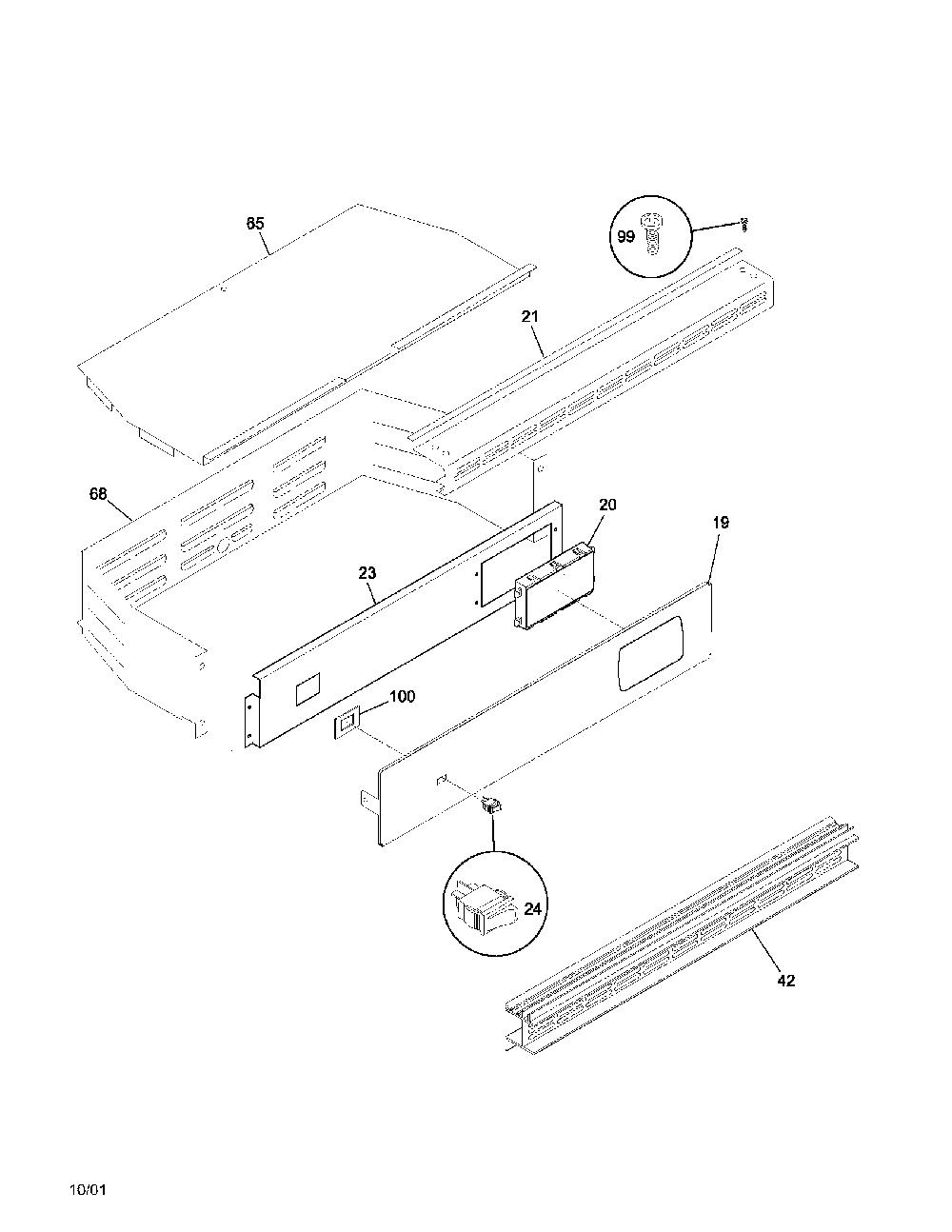 65
99
21
68
20
19
23
100
24
42
10/01