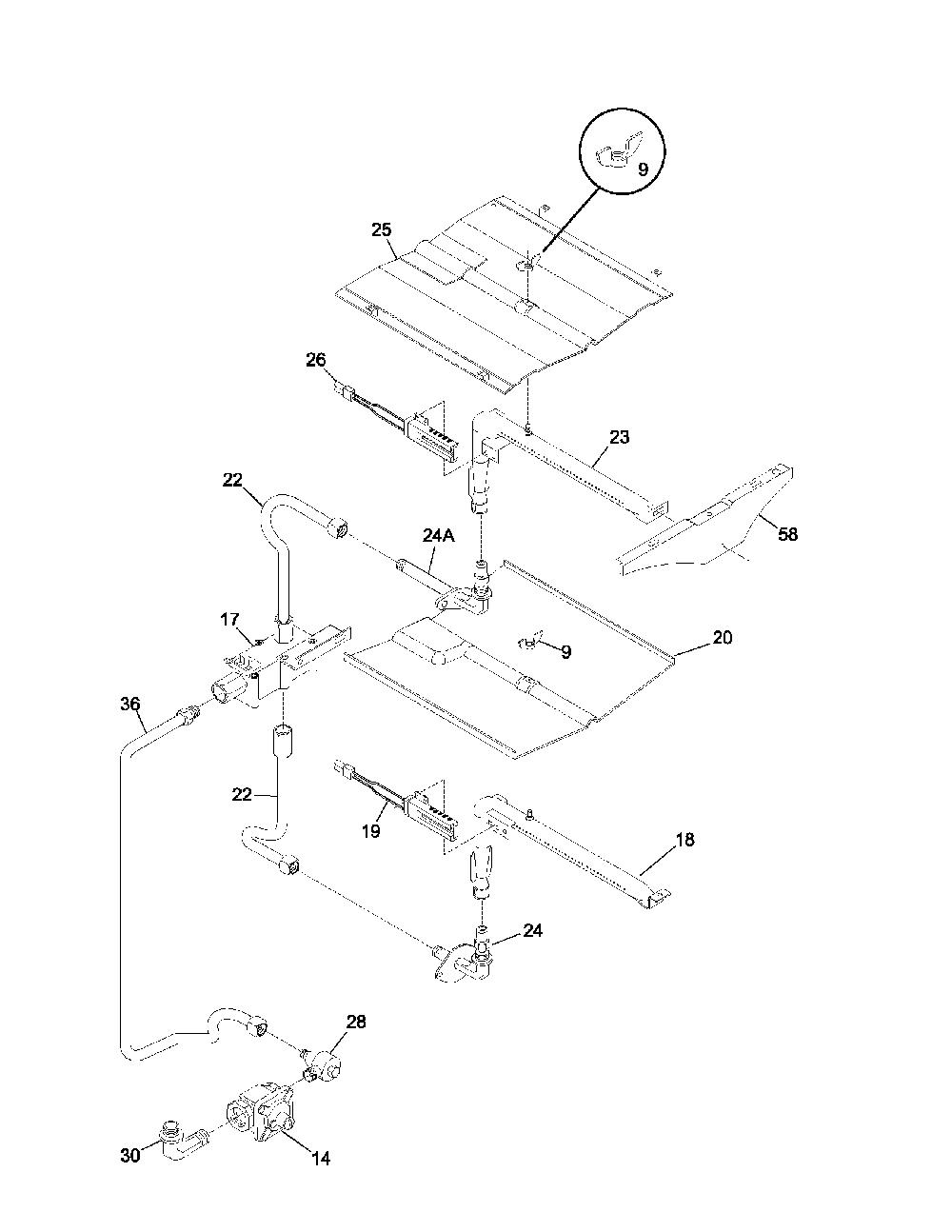 9
25
26
23
22
24A
58
17
9
20
36
22
19
18
24
28
30
14