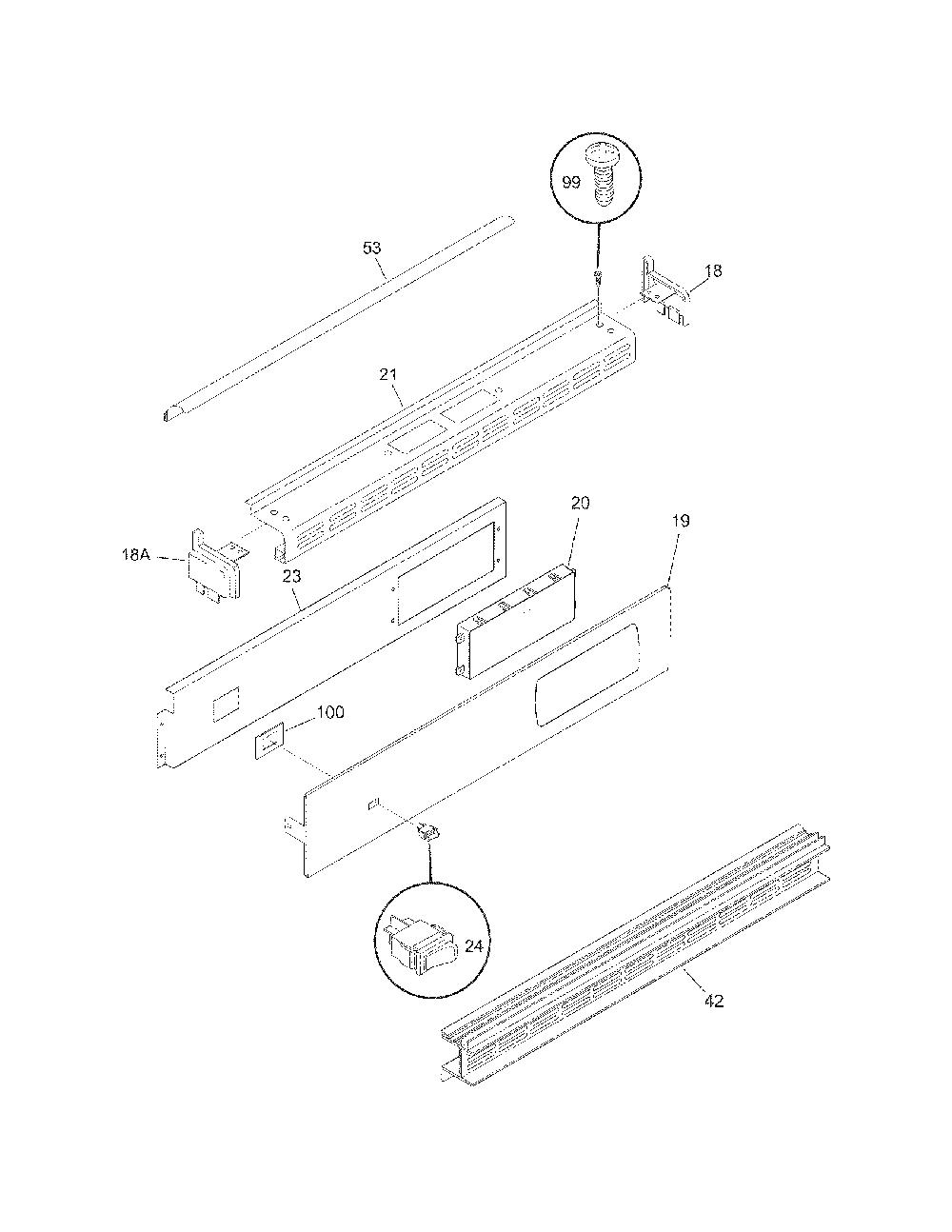 99

53

18

21

20

19

18A

23

100

24

42