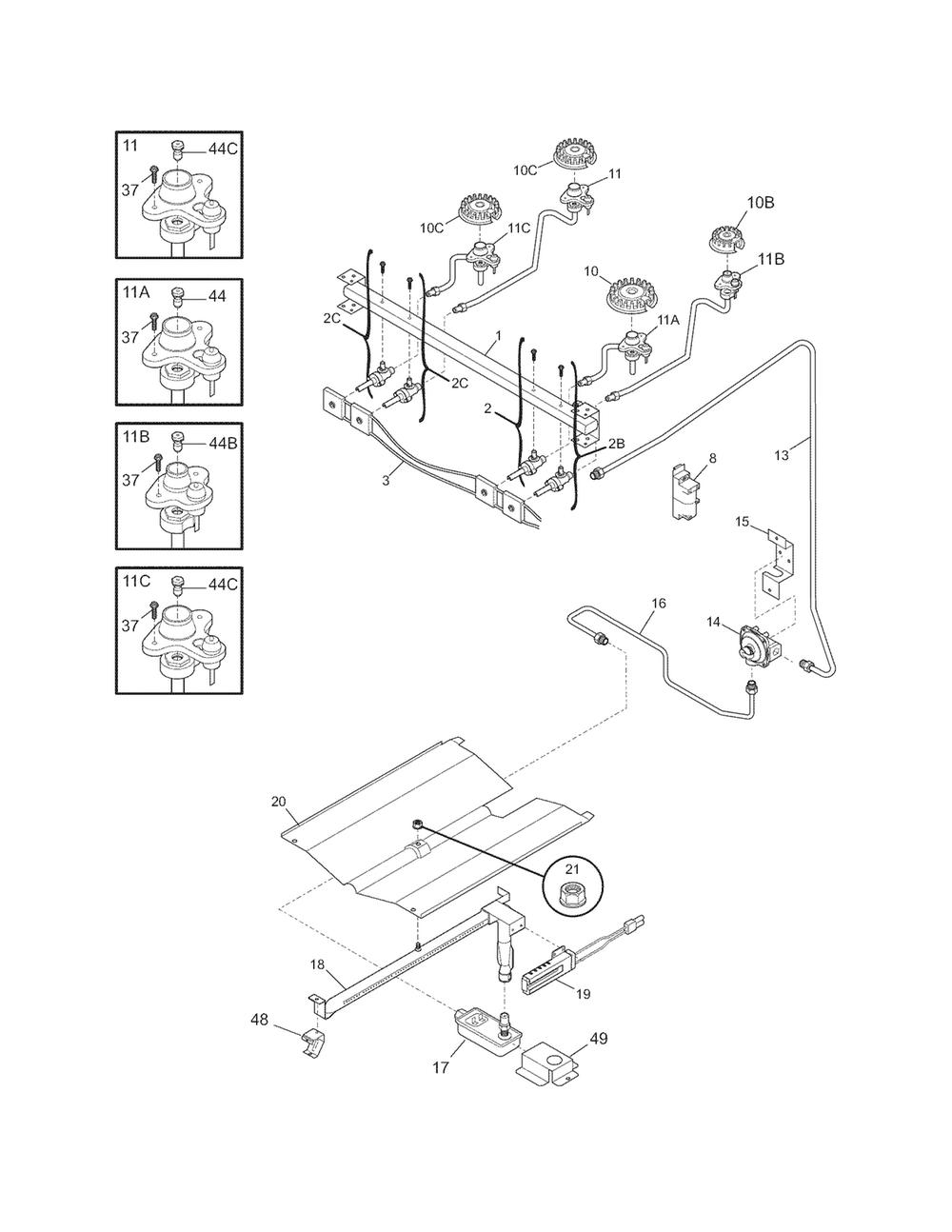 11
44C
37

11A
44
37

11B
44B
37

11C
44C
37

10C
11
10C
11C
10B
11B
10
11A
2C
1
2C
2
2B
3
8
13
15
16
14
20
21
18
19
48
17
49