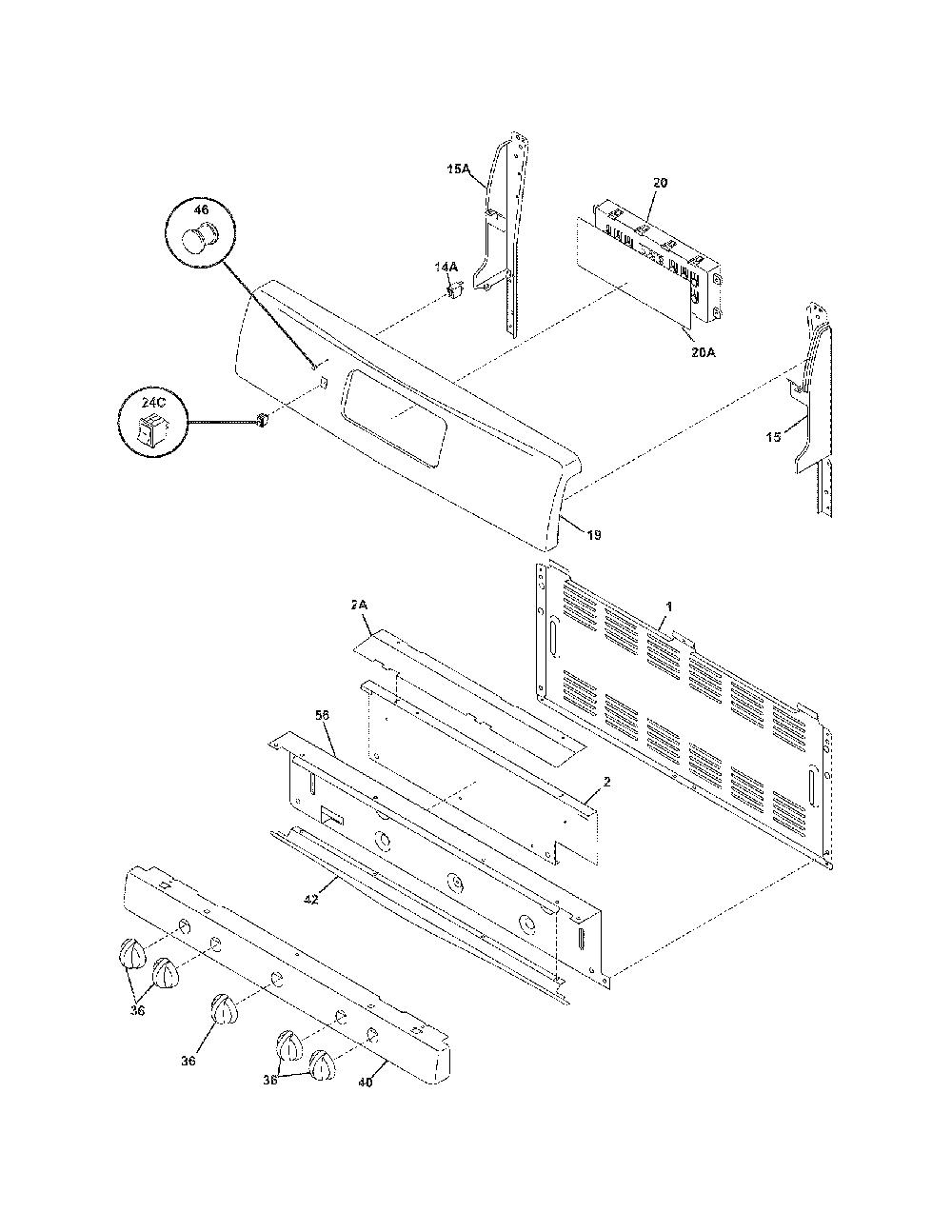 15A
20
46
14A
20A
24C
15
19
2A
1
56
2
42
36
36
36
40