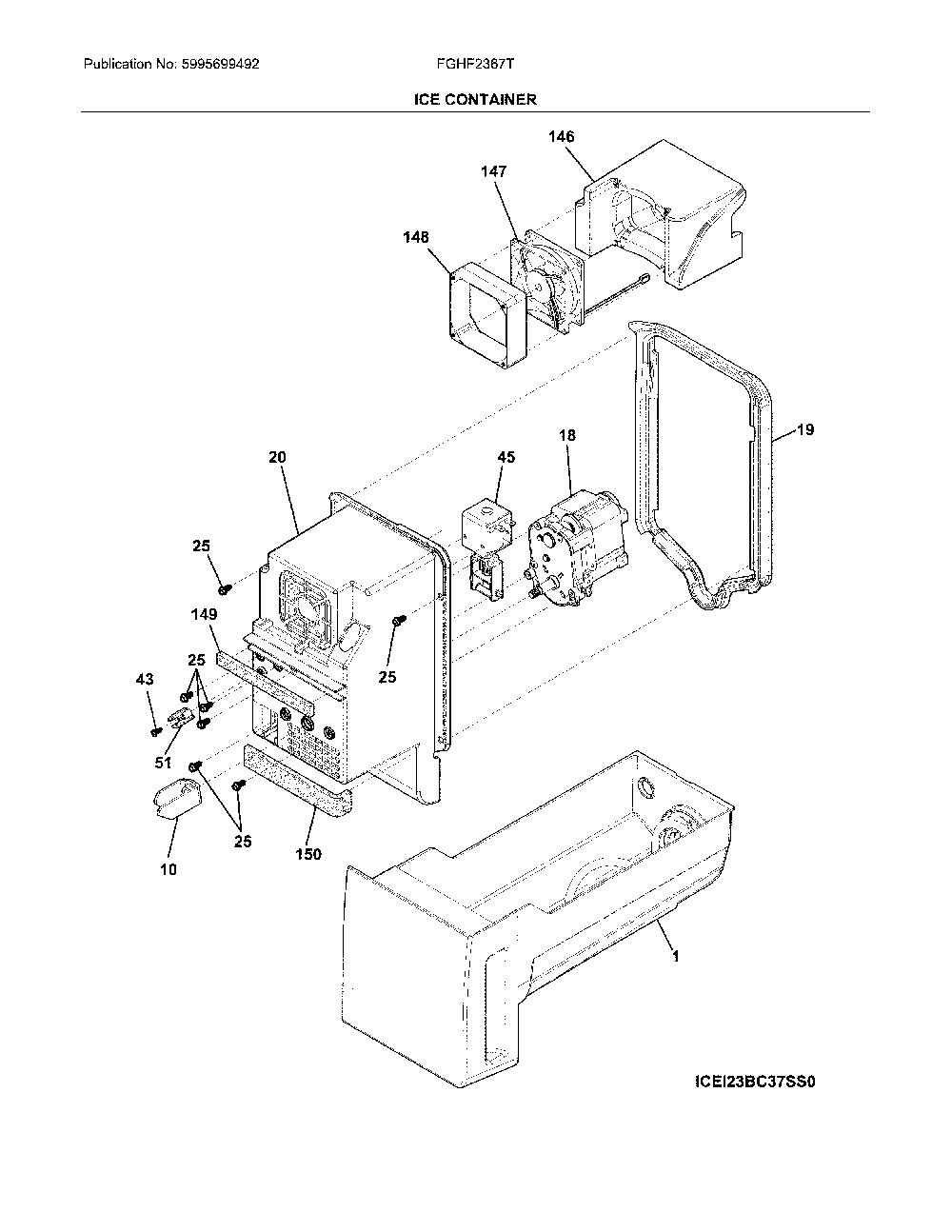 Publication No: 5995699492

FGHF2367T

ICE CONTAINER

146

147

148

19

20

45

18

25

149

25

25

43

51

25

10

150

1

ICEI23BC37SS0