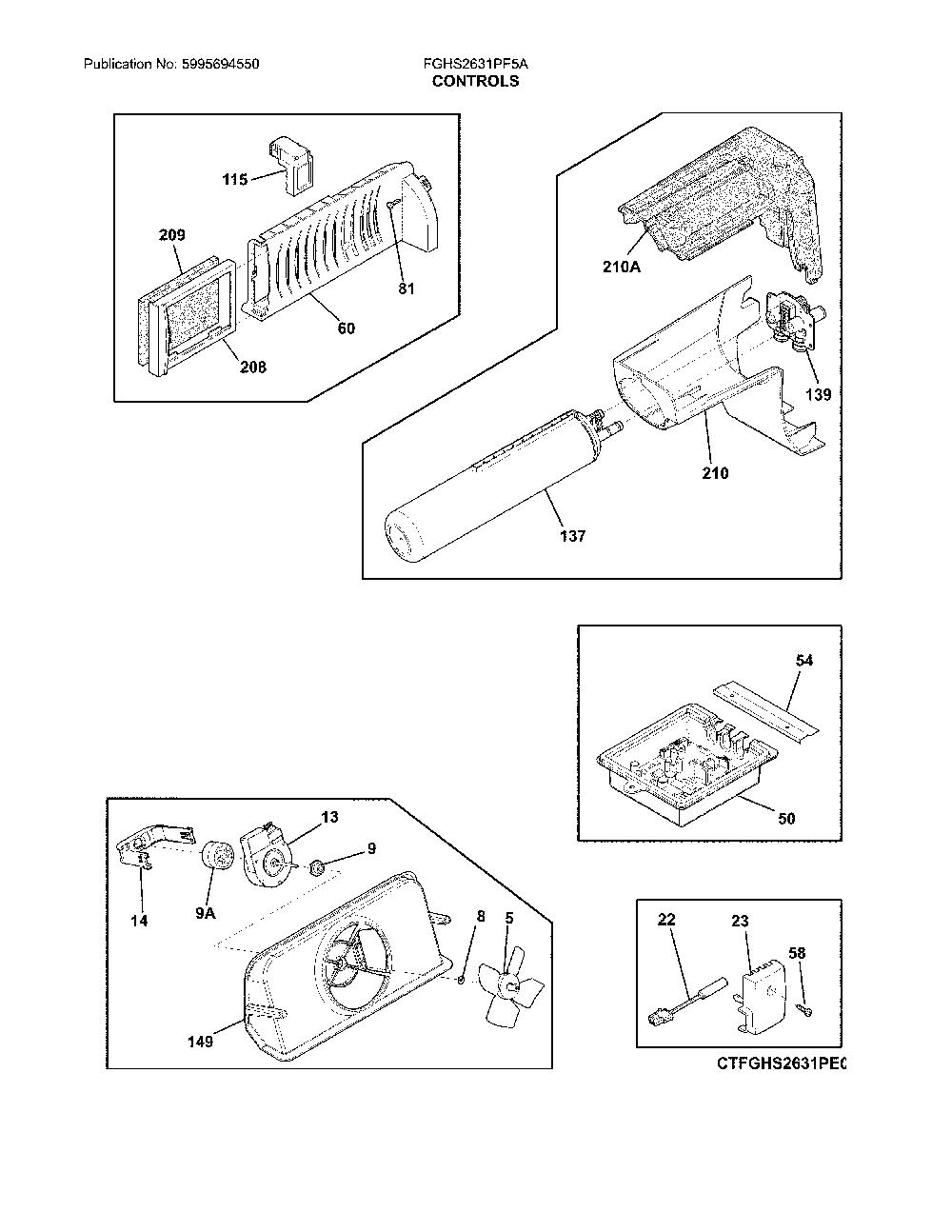 Publication No: 5995694550

FGHS2631PF5A
CONTROLS

115
209
81
60
208

210A
139
210
137

54
50

13
9
14
9A
8
5
149

22
23
58

CTFGHS2631PE0