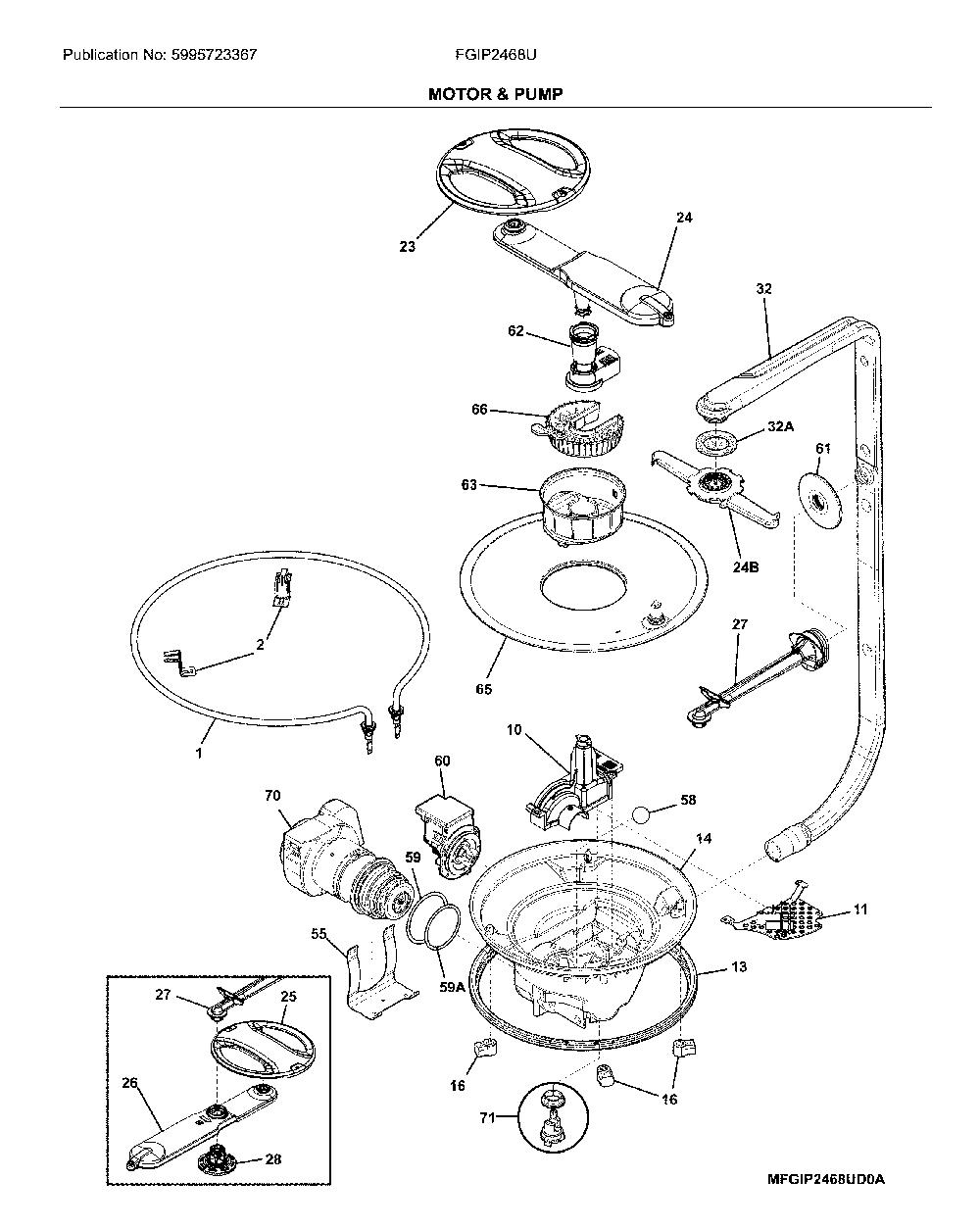 Publication No: 5995723367

FGIP2468U

MOTOR & PUMP

23
24
32
62
66
32A
61
63
24B
2
65
27
1
10
60
70
58
14
59
11
55
59A
13
27
25
16
16
26
71
28

MFGIP2468UD0A