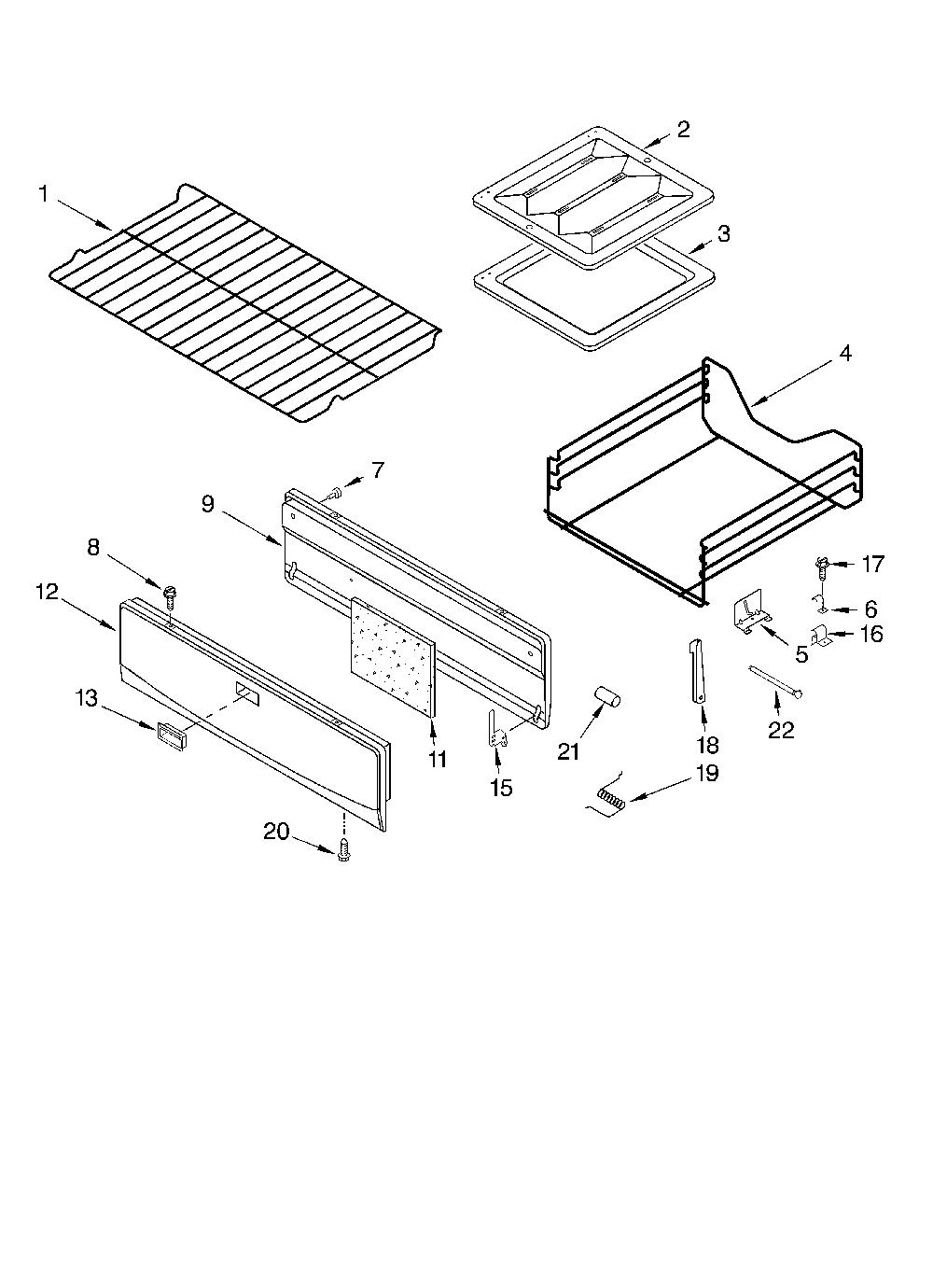 1
2
3
4
7
9
8
12
17
6
16
5
13
11
15
21
18
22
19
20