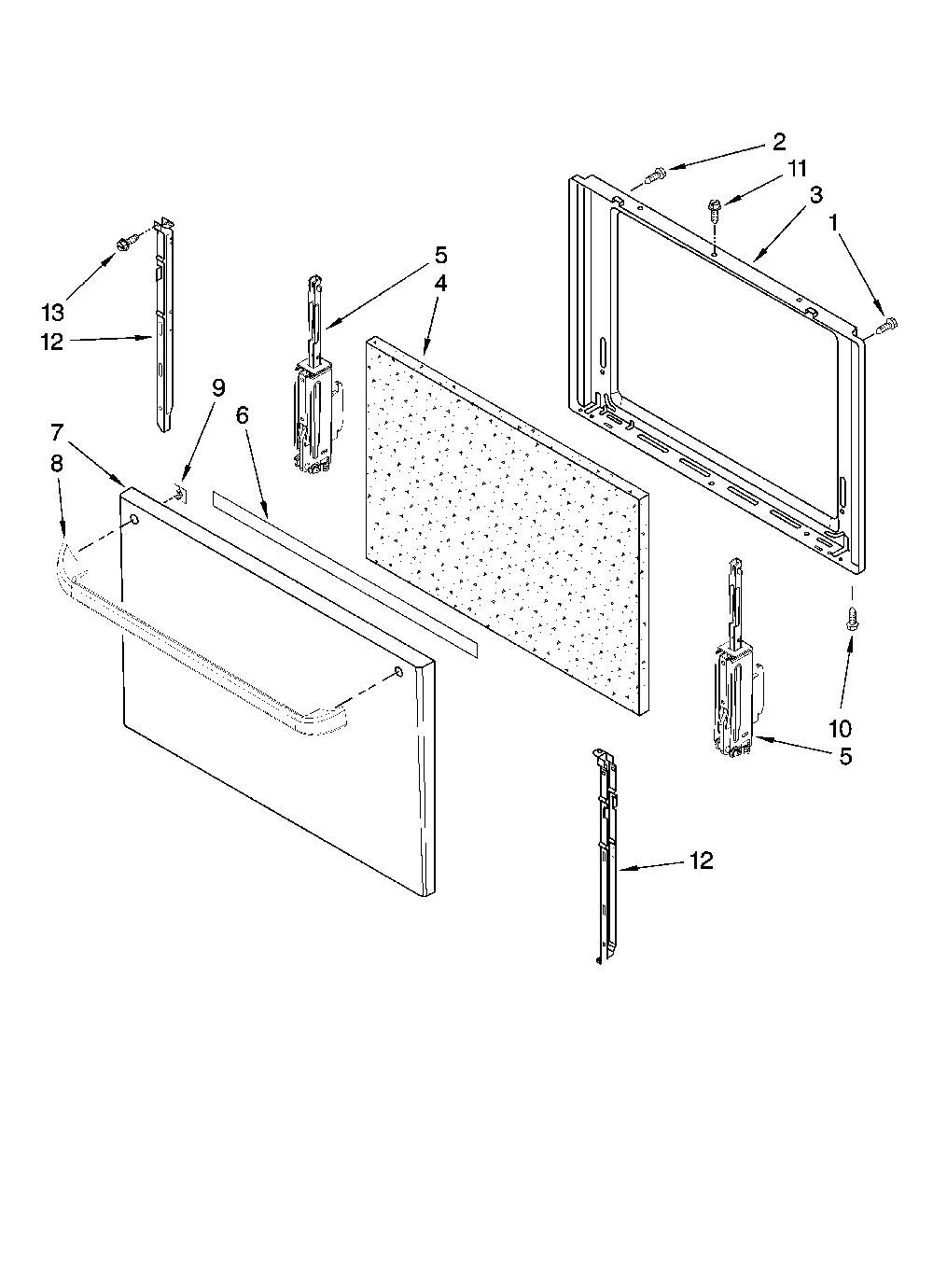 2
11
3
1
13
12
5
4
9
6
7
8
10
5
12