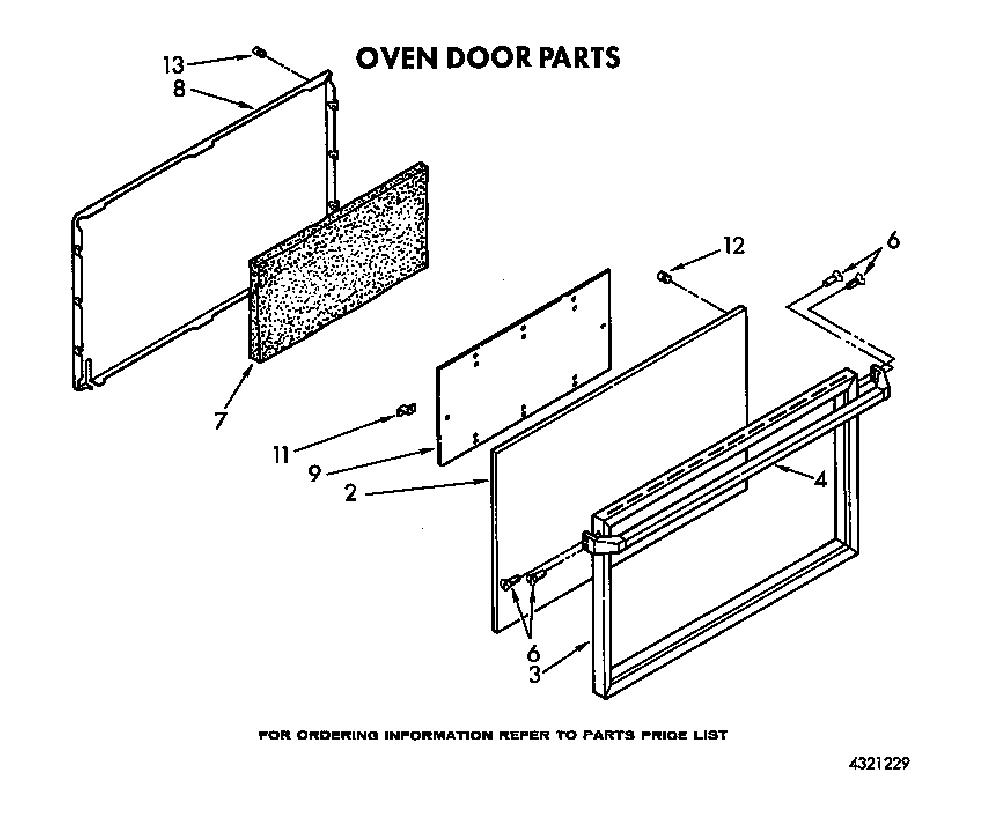 OVEN DOOR PARTS

13
8
7
12
6
11
9
2
4
6
3

FOR ORDERING INFORMATION REFER TO PARTS PRICE LIST

4321229