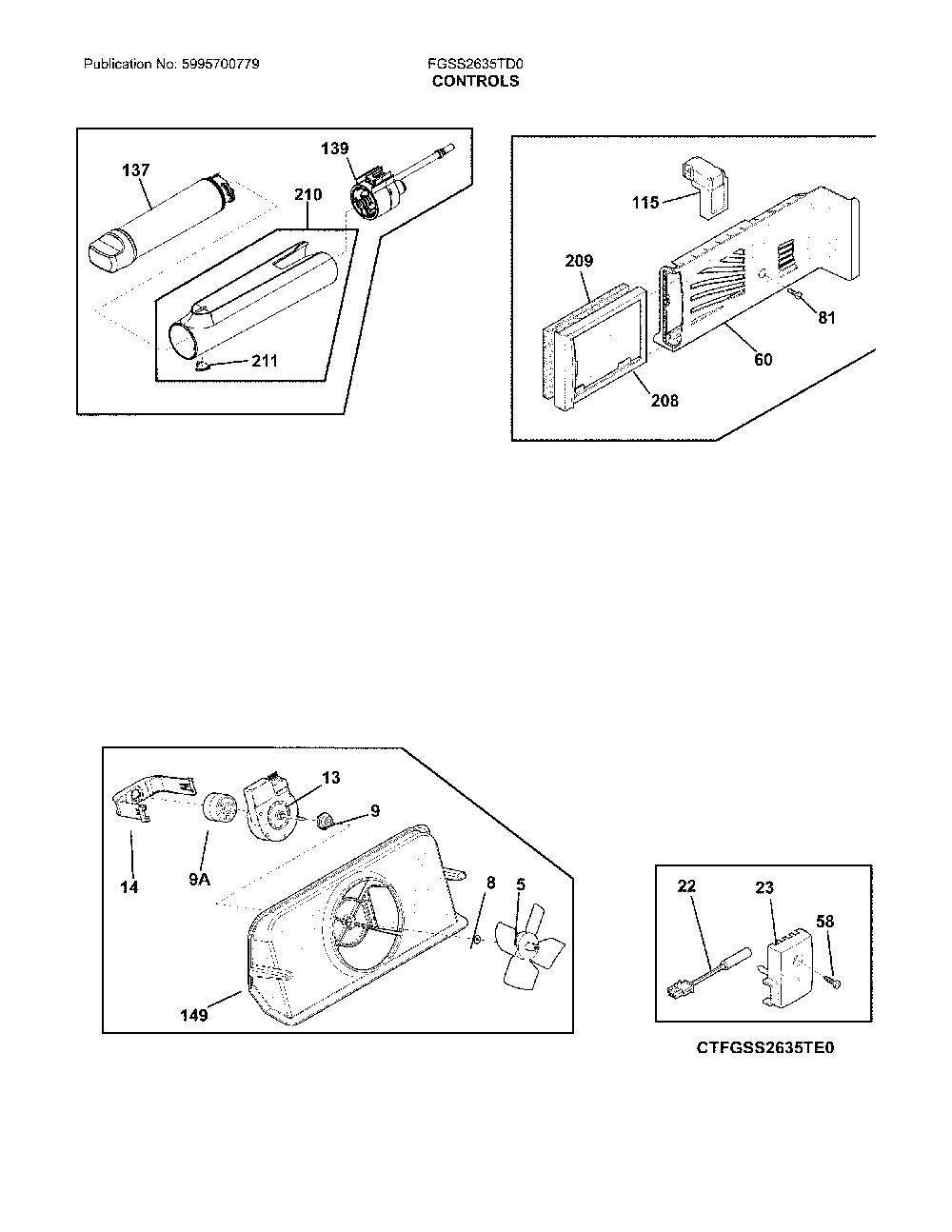 Publication No: 5995700779

FGSS2635TD0
CONTROLS

137
139
210
211

115
209
81
60
208

13
9
14
9A
8
5
149

22
23
58

CTFGSS2635TE0