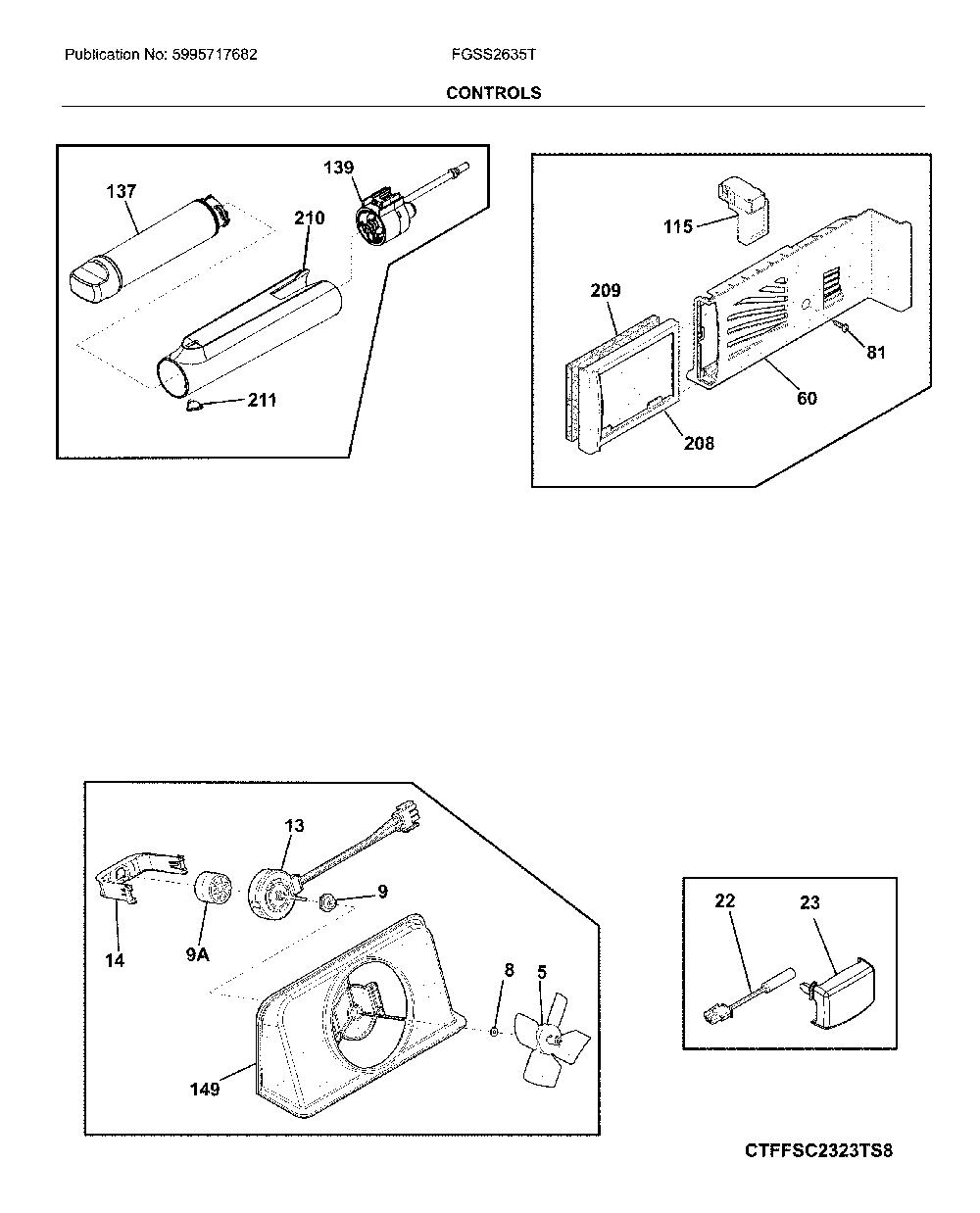 Publication No: 5995717682

FGSS2635T

CONTROLS

137

139

210

211

115

209

81

60

208

13

9

14

9A

8

5

149

22

23

CTFFSC2323TS8