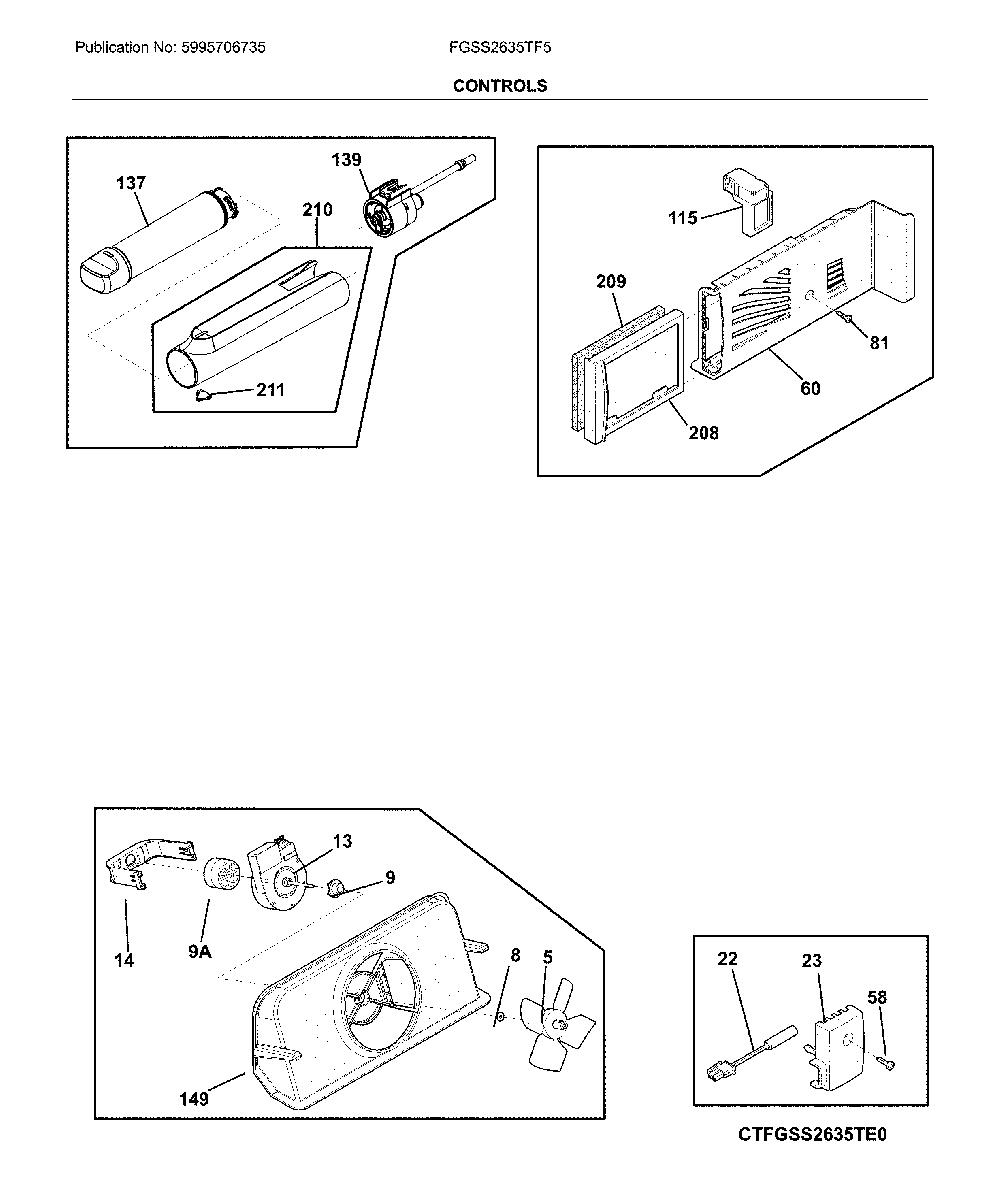 Publication No: 5995706735

FGSS2635TF5

CONTROLS

137

139

210

211

115

209

81

60

208

13

9

14

9A

8

5

149

22

23

58

CTFGSS2635TE0