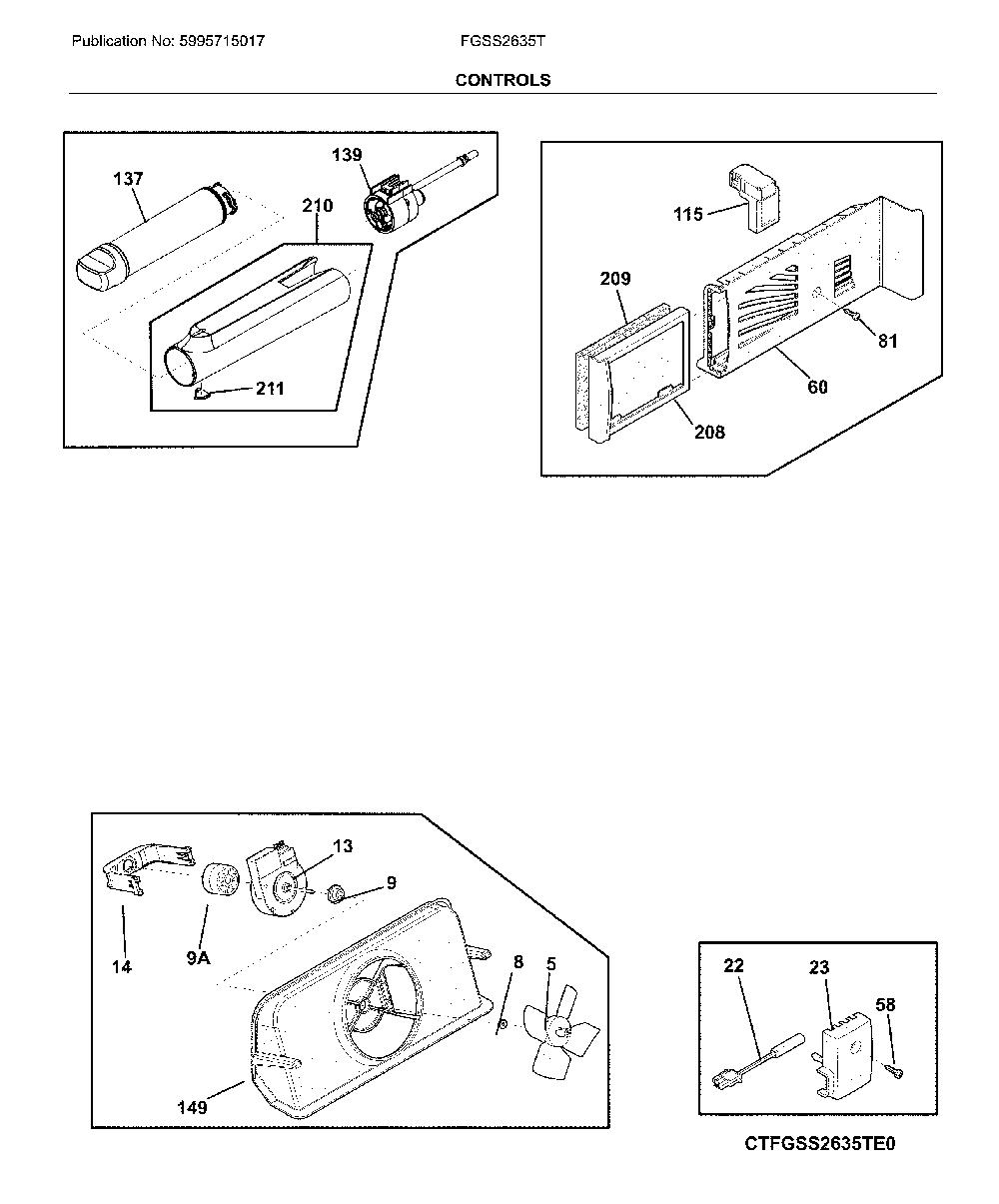 Publication No: 5995715017

FGSS2635T

CONTROLS

137

139

210

211

115

209

81

60

208

13

9

14

9A

8

5

149

22

23

58

CTFGSS2635TE0