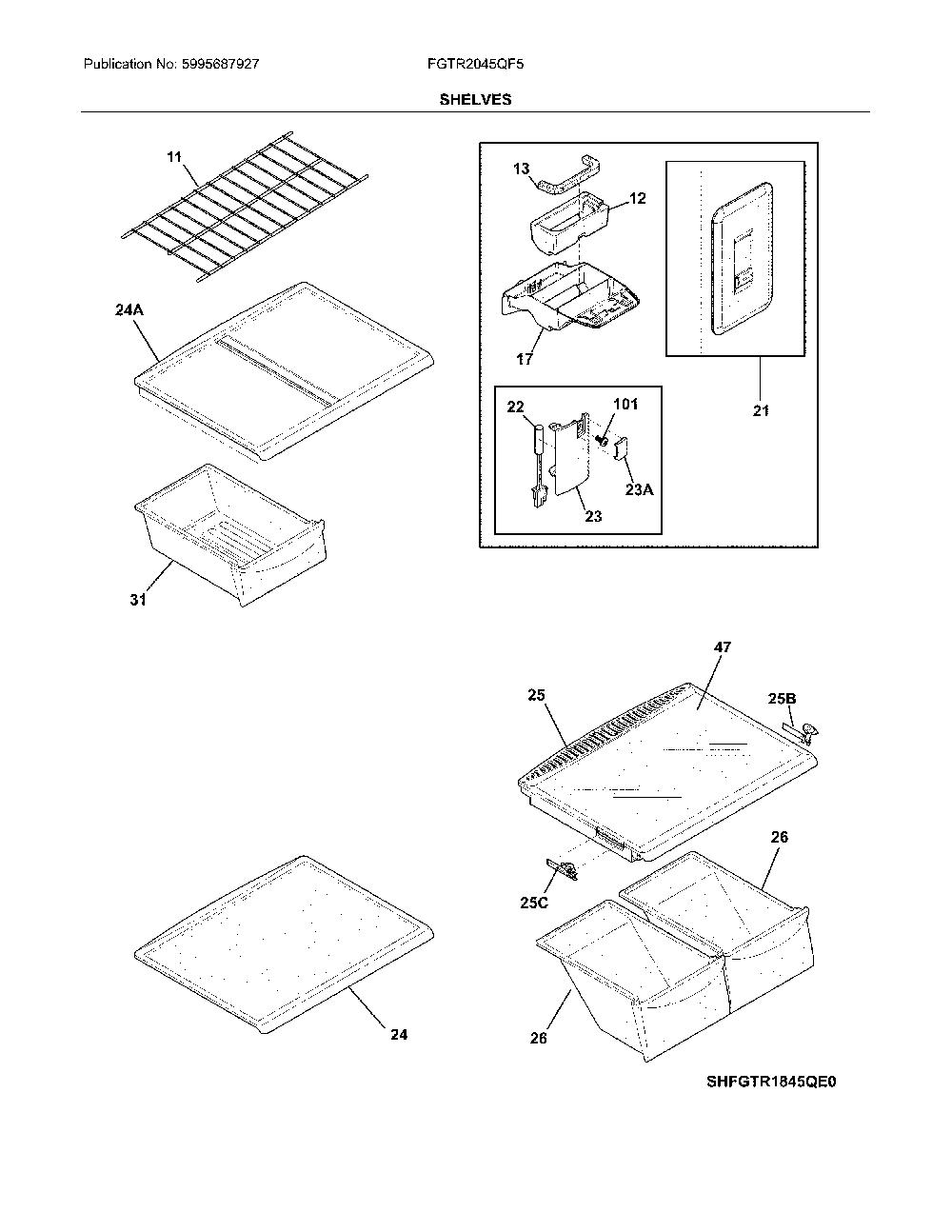 Publication No: 5995687927 FGTR2045QF5

SHELVES

11

24A

31

13

12

17

21

22

101

23A

23

47

25

25B

25C

26

26

24

SHFGTR1845QE0