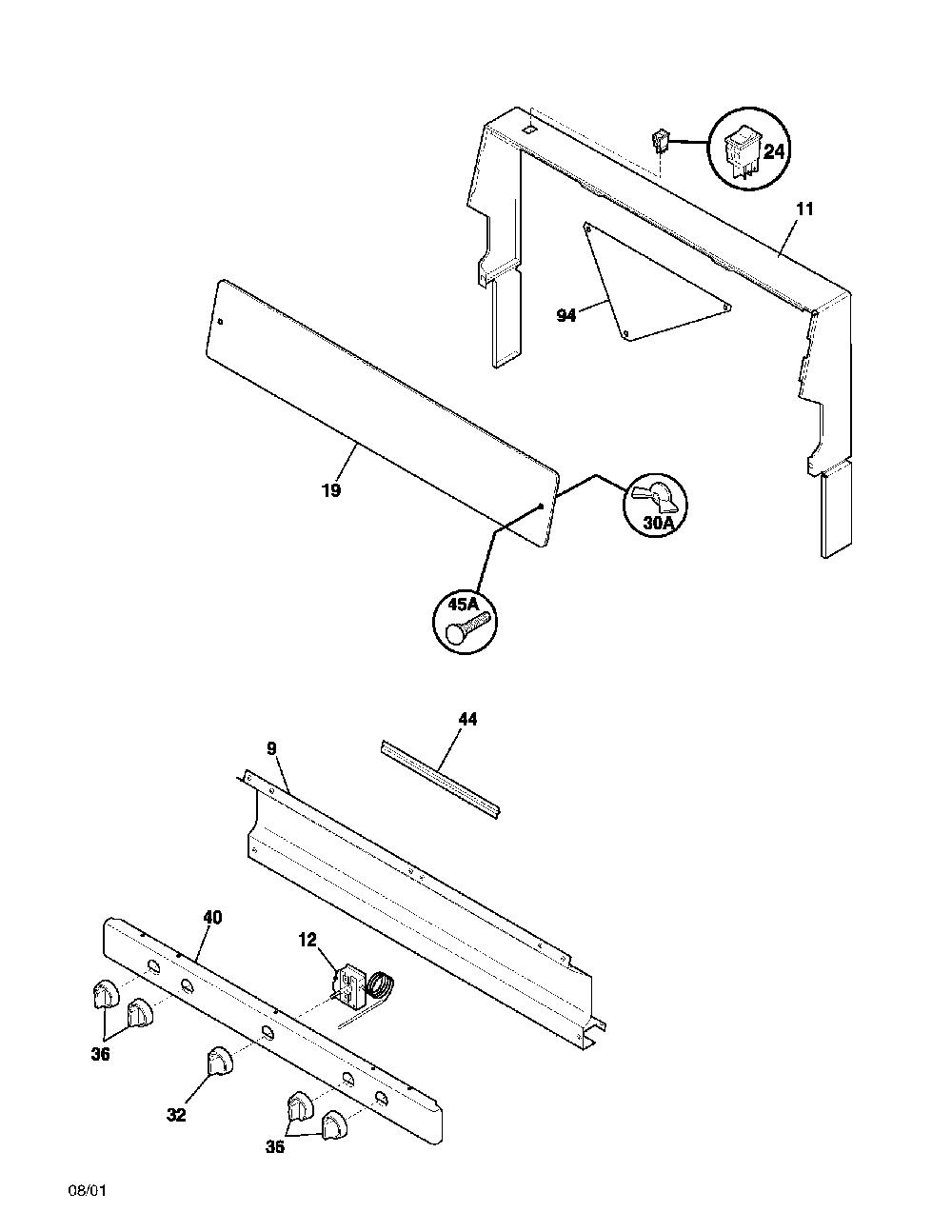 24

11

94

19

30A

45A

44

9

40

12

36

32

36

08/01