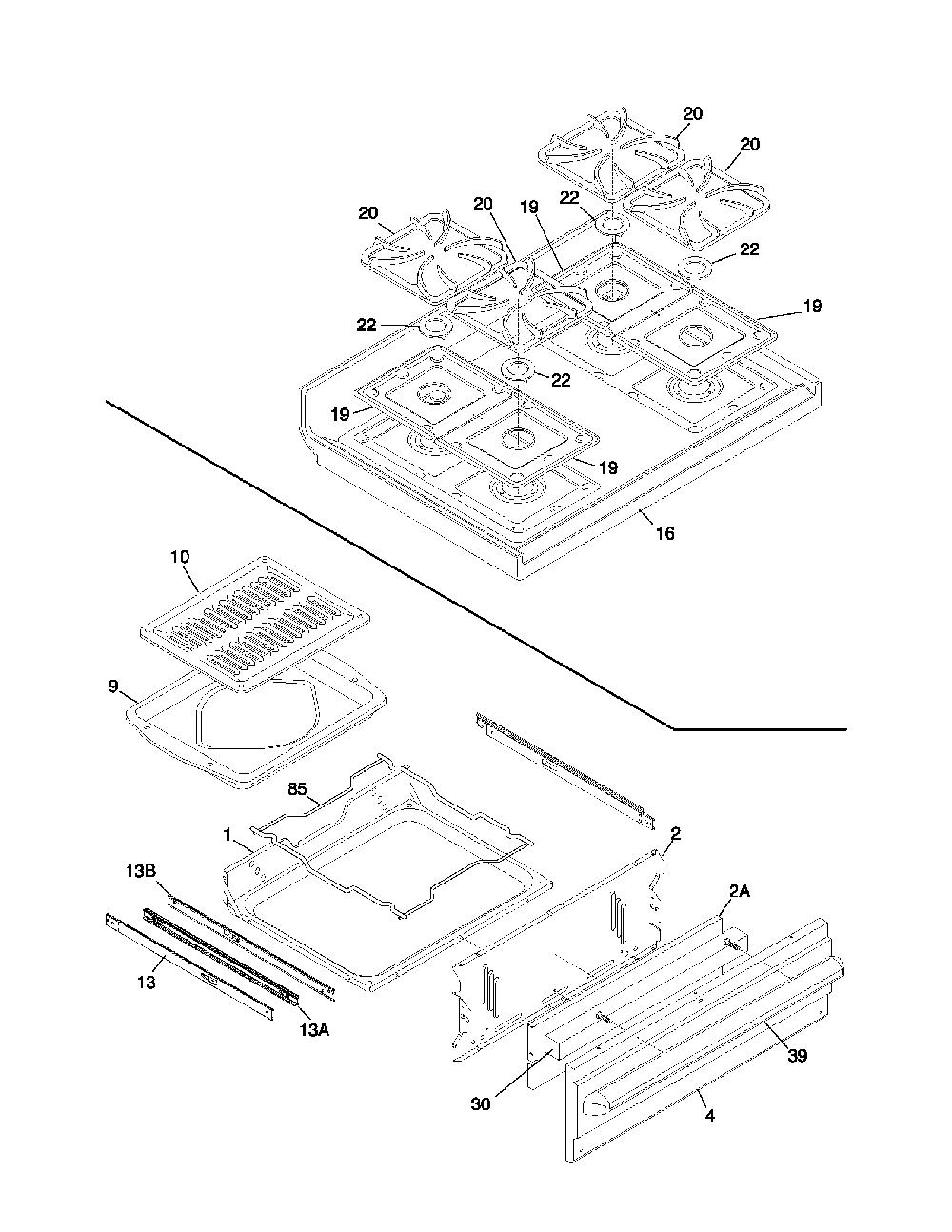 20
20
20
20
19
22
22
19
22
22
19
19
16
10
9
85
1
2
13B
2A
13
13A
39
30
4