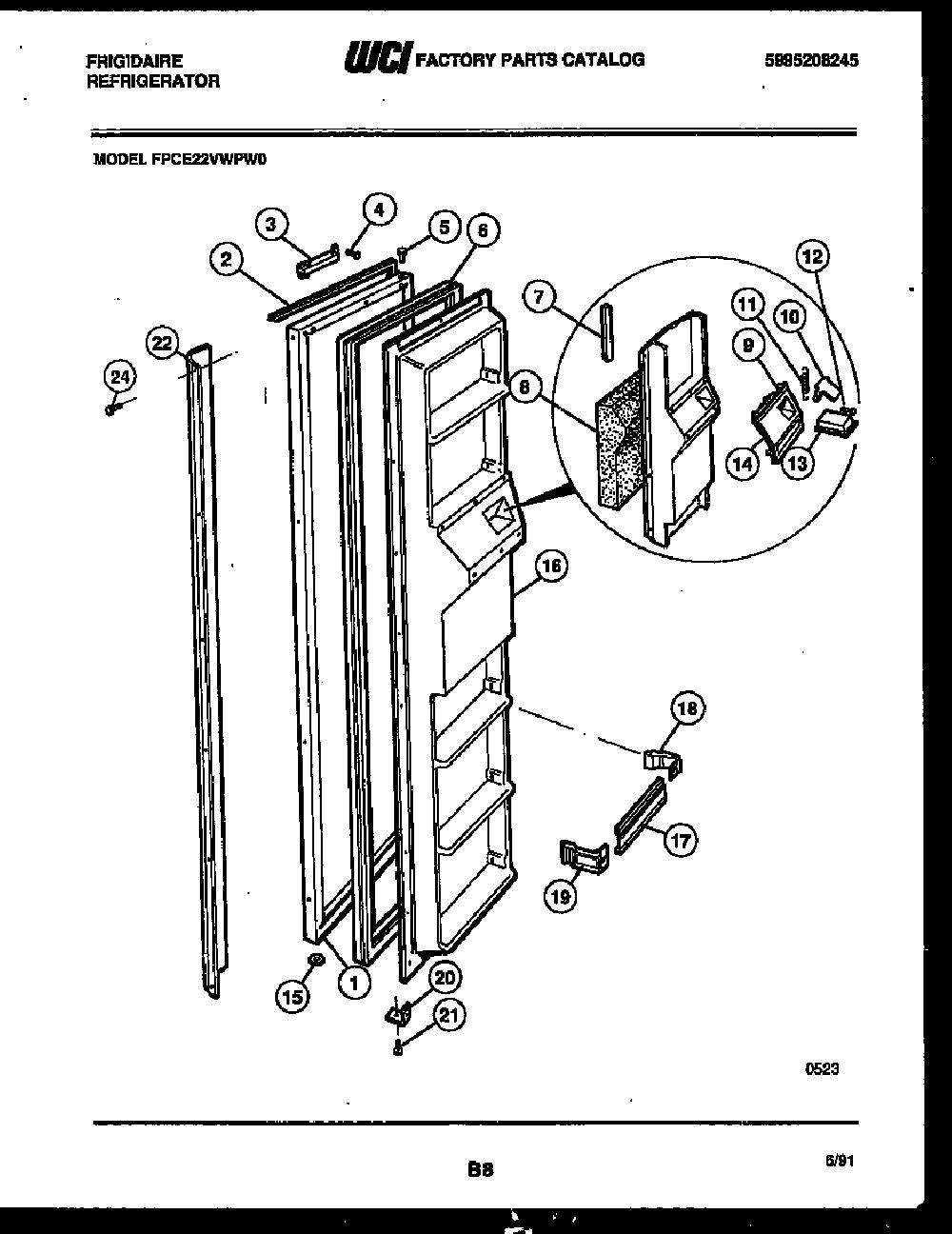 FRIGIDAIRE
REFRIGERATOR

WCI FACTORY PARTS CATALOG

5995208245

MODEL FPCE22VWPW0

3
4
5
6
2
22
24
7
8
12
11
10
9
14
13
16
18
17
19
15
1
20
21

0523

B8

6/91